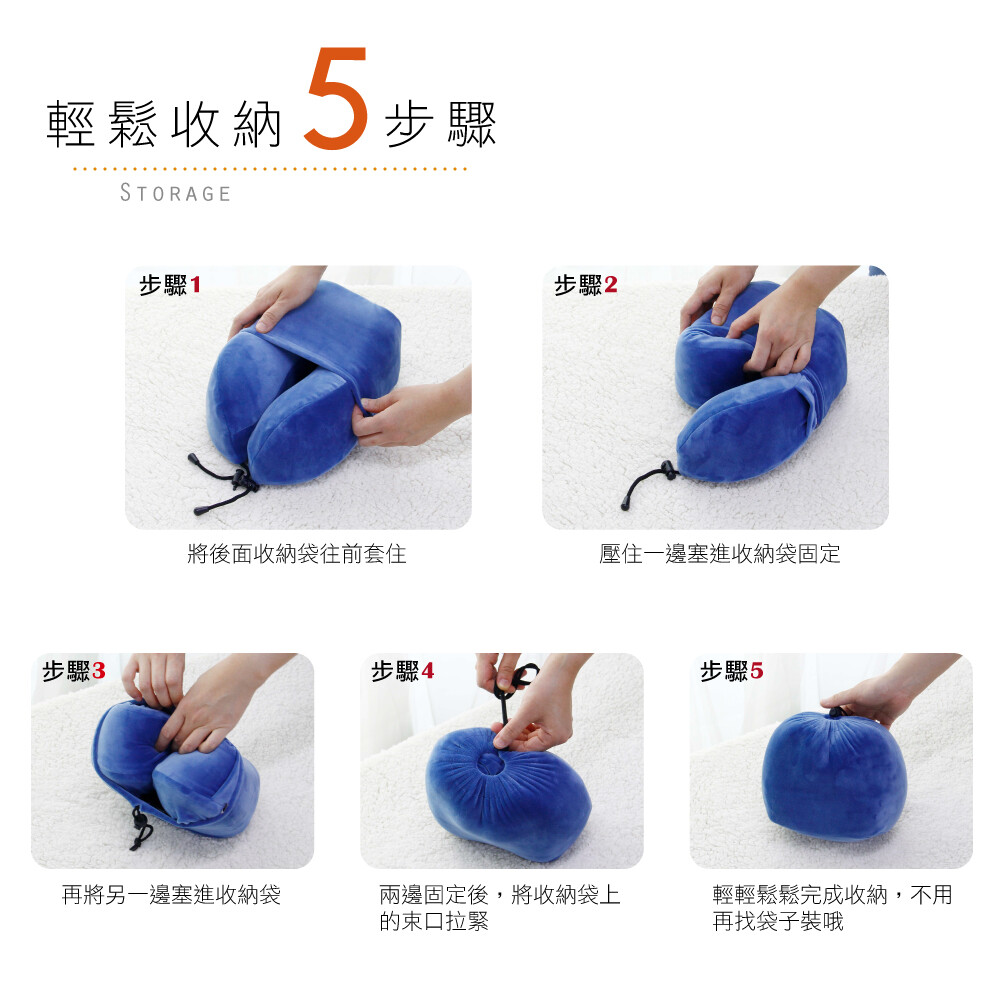 輕鬆收納 5 步驟

STORAGE

步驟1

將後面收納袋往前套住

步驟2

壓住一邊塞進收納袋固定

步驟3

再將另一邊塞進收納袋

步驟4

兩邊固定後，將收納袋上的束口拉緊

步驟5

輕輕鬆鬆完成收納，不用再找袋子裝哦