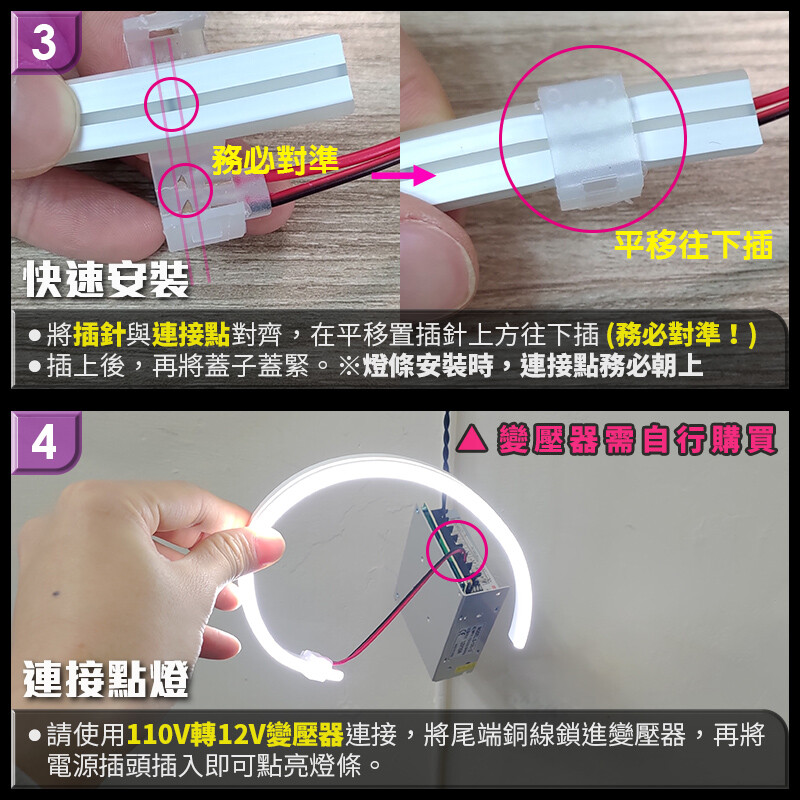 3

務必對準

平移往下插

快速安裝

●將插針與連接點對齊，在平移置插針上方往下插 (務必對準！)
●插上後，再將蓋子蓋緊。※燈條安裝時，連接點務必朝上

4

▲ 變壓器需自行購買

連接點燈

●請使用110V轉12V變壓器連接，將尾端銅線鎖進變壓器，再將電源插頭插入即可點亮燈條。