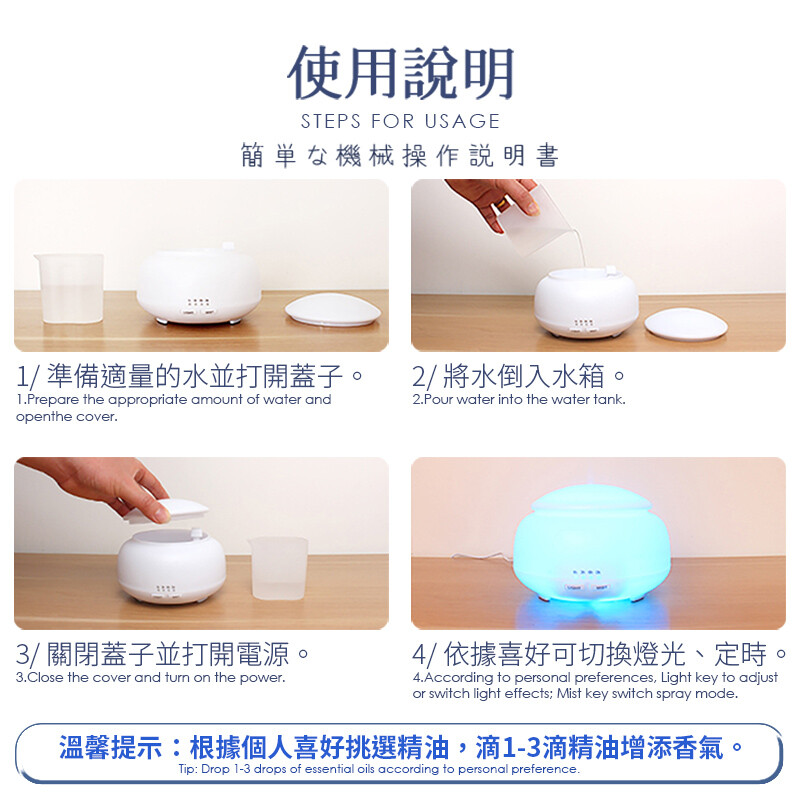 使用說明
STEPS FOR USAGE
簡単な機械操作説明書

1/ 準備適量的水並打開蓋子。
1.Prepare the appropriate amount of water and openthe cover.

2/ 將水倒入水箱。
2.Pour water into the water tank.

3/ 關閉蓋子並打開電源。
3.Close the cover and turn on the power.

4/ 依據喜好可切換燈光、定時。
4.According to personal preferences, Light key to adjust or switch light effects; Mist key switch spray mode.

溫馨提示：根據個人喜好挑選精油，滴1-3滴精油增添香氣。
Tip: Drop 1-3 drops of essential oils according to personal preference.