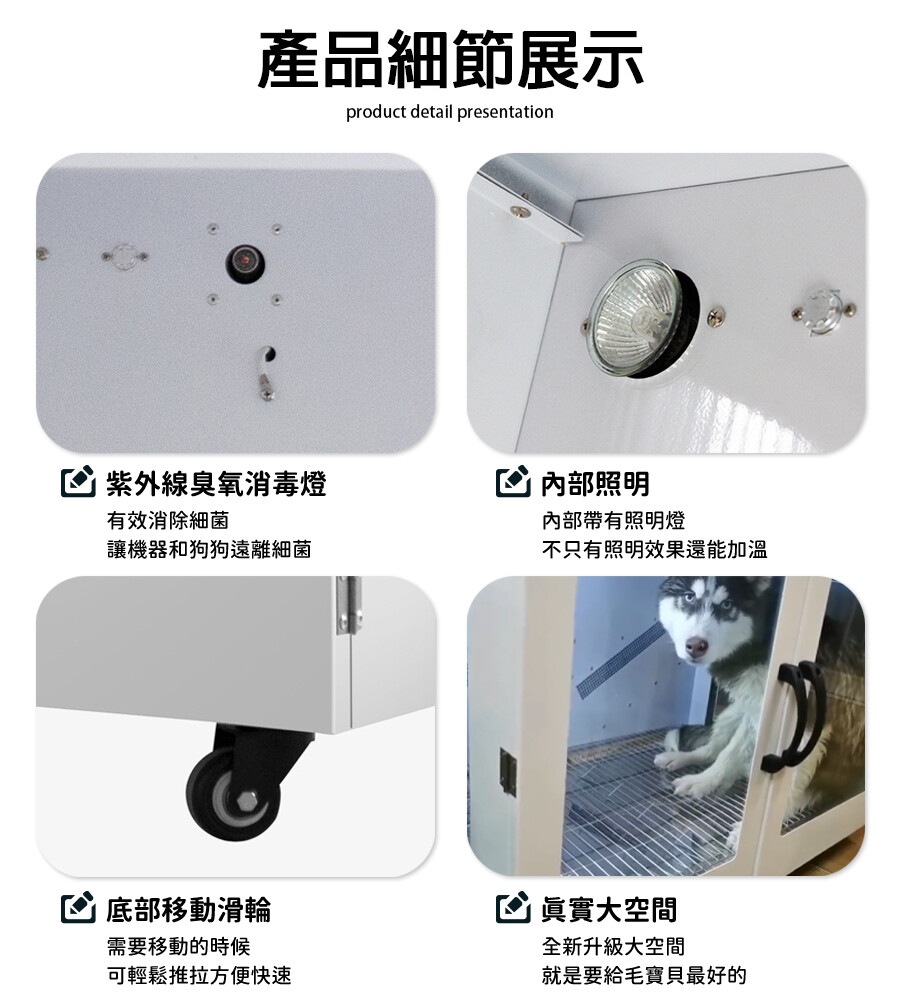 產品細節展示
product detail presentation

紫外線臭氧消毒燈
有效消除細菌
讓機器和狗狗遠離細菌

內部照明
內部帶有照明燈
不只有照明效果還能加溫

底部移動滑輪
需要移動的時候
可輕鬆推拉方便快速

真實大空間
全新升級大空間
就是要給毛寶貝最好的