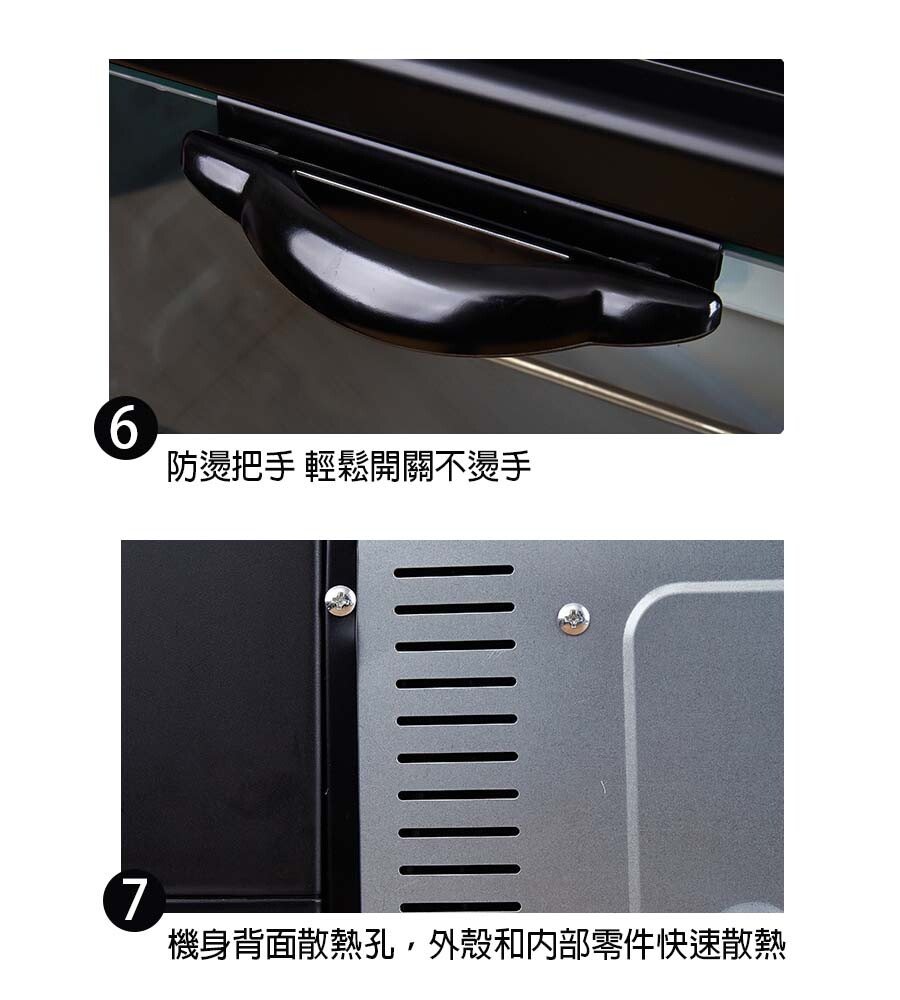 6
防燙把手 輕鬆開關不燙手

7
機身背面散熱孔，外殼和內部零件快速散熱