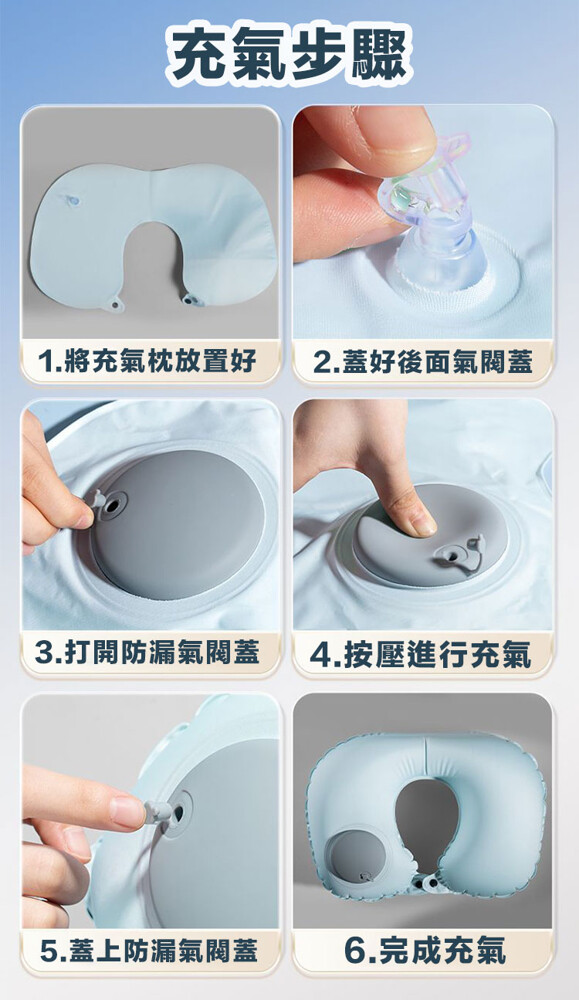 充氣步驟

1.將充氣枕放置好

2.蓋好後面氣閥蓋

3.打開防漏氣閥蓋

4.按壓進行充氣

5.蓋上防漏氣閥蓋

6.完成充氣