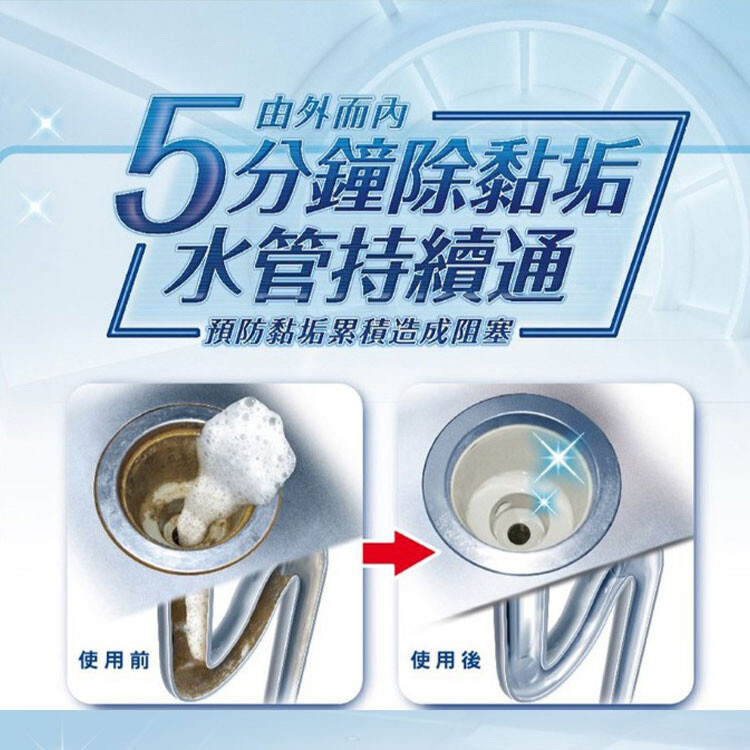 由外而內
5分鐘除黏垢
水管持續通
預防黏垢累積造成阻塞

使用前

使用後