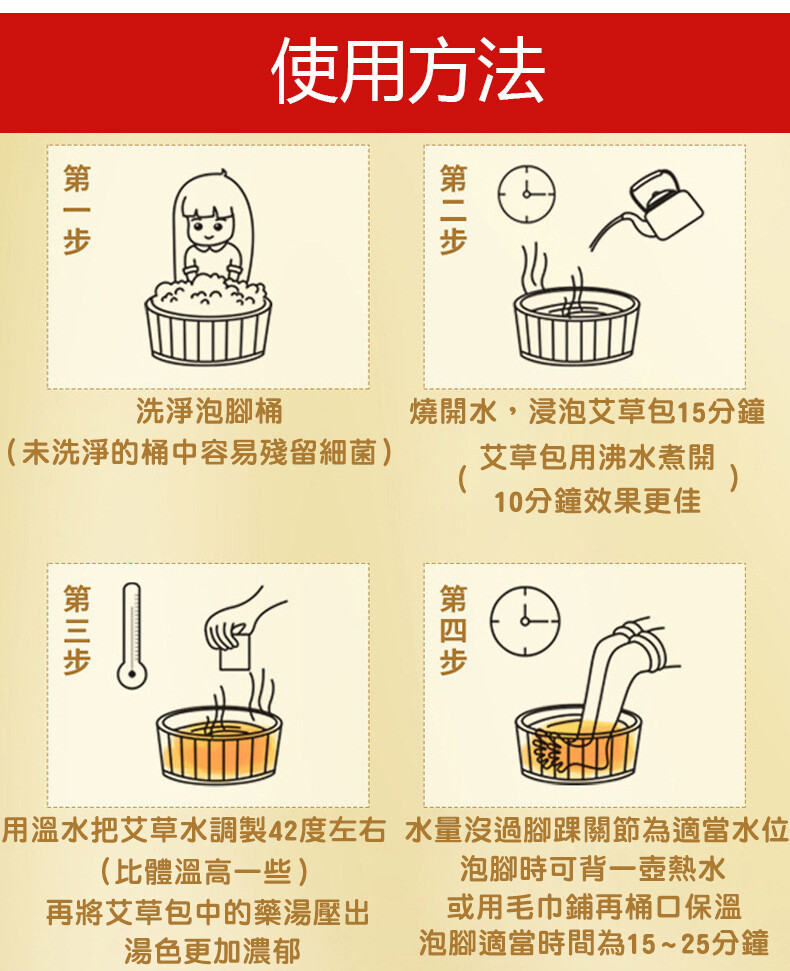 使用方法

第一步

洗淨泡腳桶
（未洗淨的桶中容易殘留細菌）

第二步

燒開水，浸泡艾草包15分鐘
（艾草包用沸水煮開 10分鐘效果更佳）

第三步

用溫水把艾草水調製42度左右
（比體溫高一些）
再將艾草包中的藥湯壓出
湯色更加濃郁

第四步

水量沒過腳踝關節為適當水位
泡腳時可背一壺熱水
或用毛巾鋪再桶口保溫
泡腳適當時間為15～25分鐘