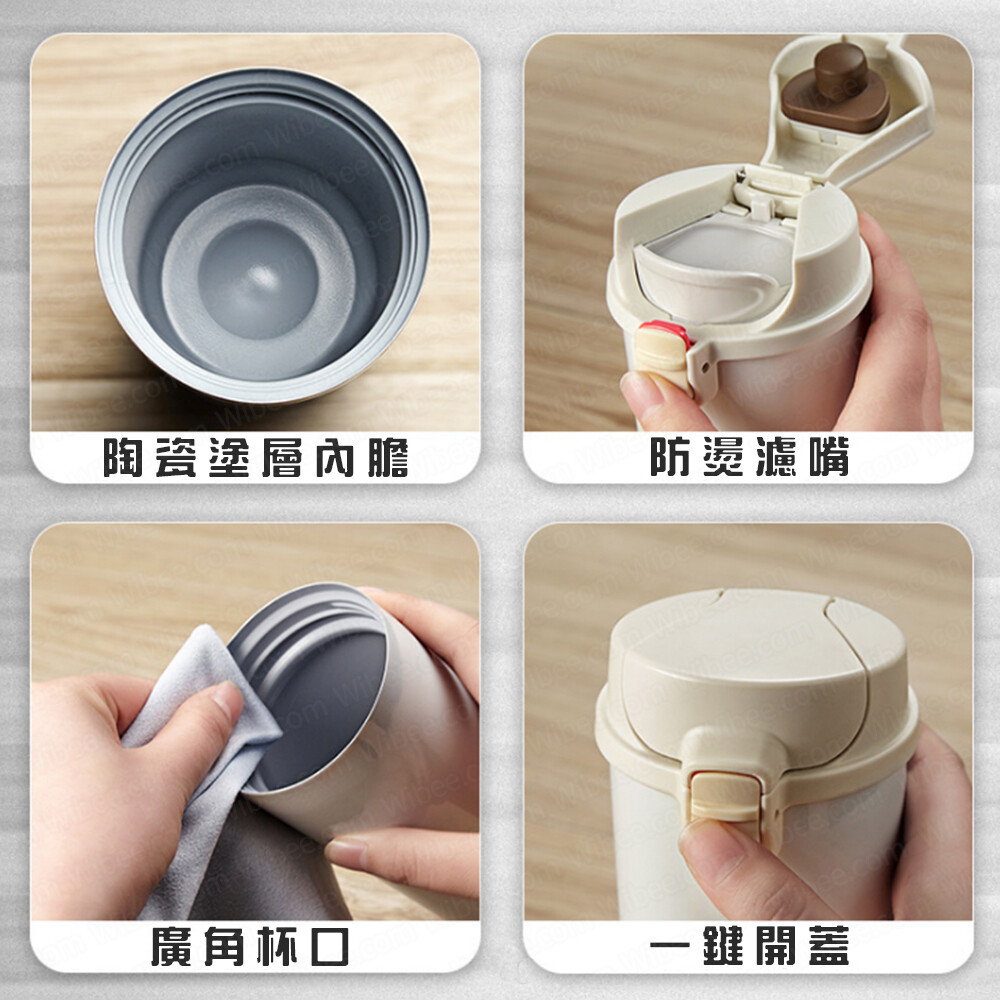 陶瓷塗層內膽

防燙濾嘴

廣角杯口

一鍵開蓋