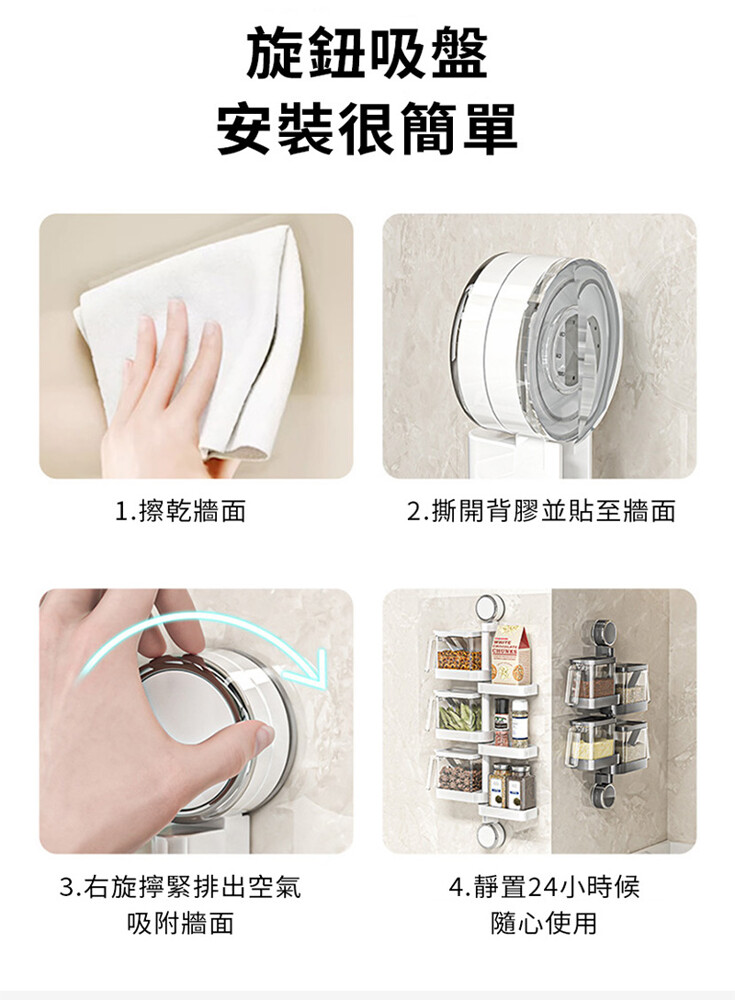 旋鈕吸盤
安裝很簡單

1.擦乾牆面

2.撕開背膠並貼至牆面

3.右旋擰緊排出空氣
吸附牆面

4.靜置24小時候
隨心使用