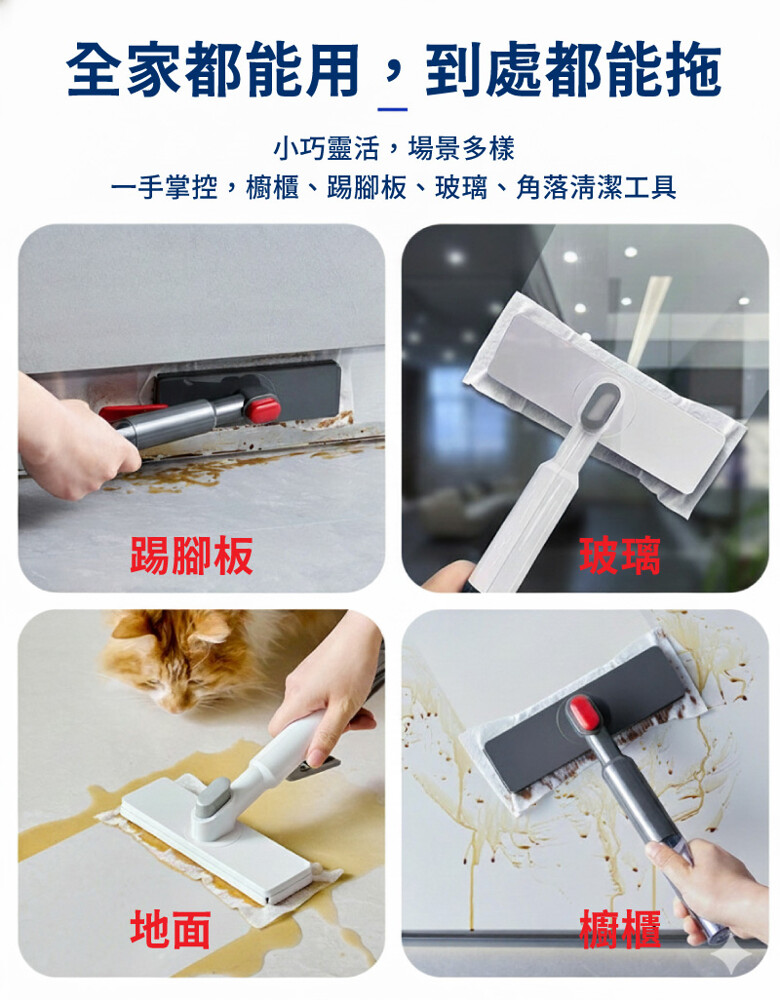 全家都能用，到處都能拖

小巧靈活，場景多樣
一手掌控，櫥櫃、踢腳板、玻璃、角落清潔工具

踢腳板

玻璃

地面

櫥櫃