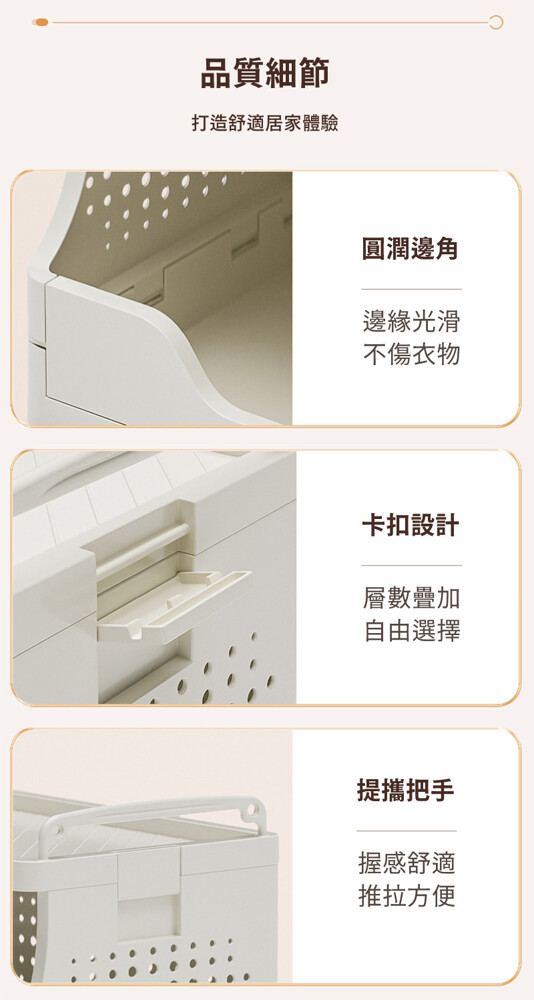 品質細節

打造舒適居家體驗

圓潤邊角

邊緣光滑
不傷衣物

卡扣設計

層數疊加
自由選擇

提攜把手

握感舒適
推拉方便