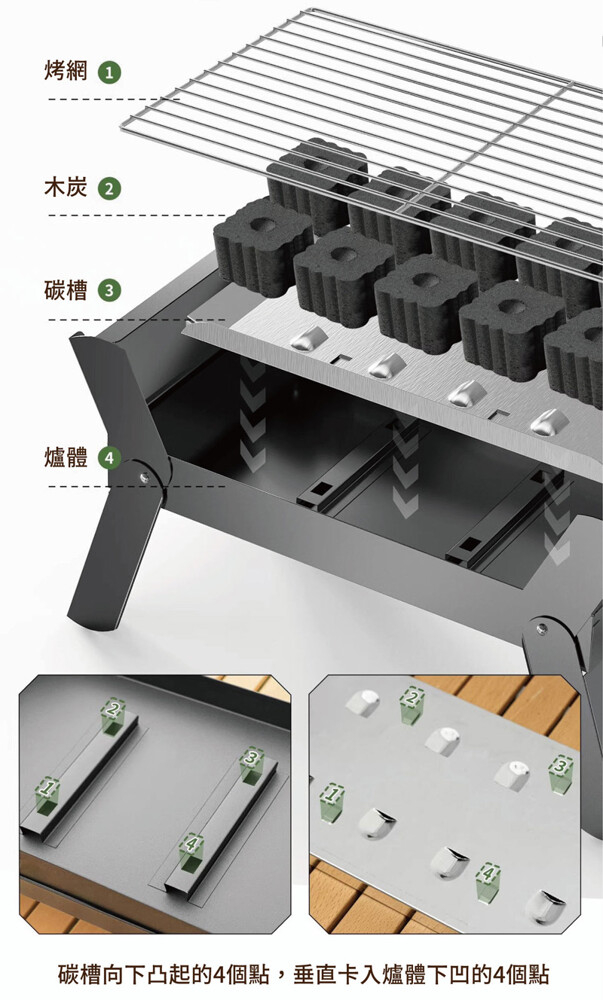 烤網 1

木炭 2

碳槽 3

爐體 4

2
3
1
4

2
3
1
4

碳槽向下凸起的4個點，垂直卡入爐體下凹的4個點