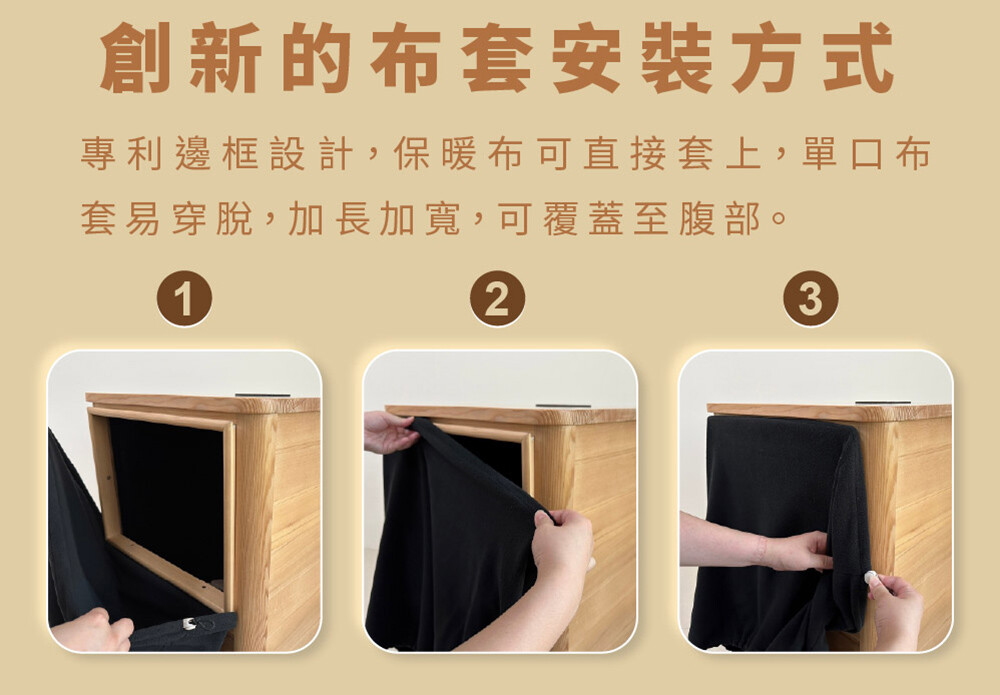 創新的布套安裝方式

專利邊框設計，保暖布可直接套上，單口布套易穿脫，加長加寬，可覆蓋至腹部。

1

2

3