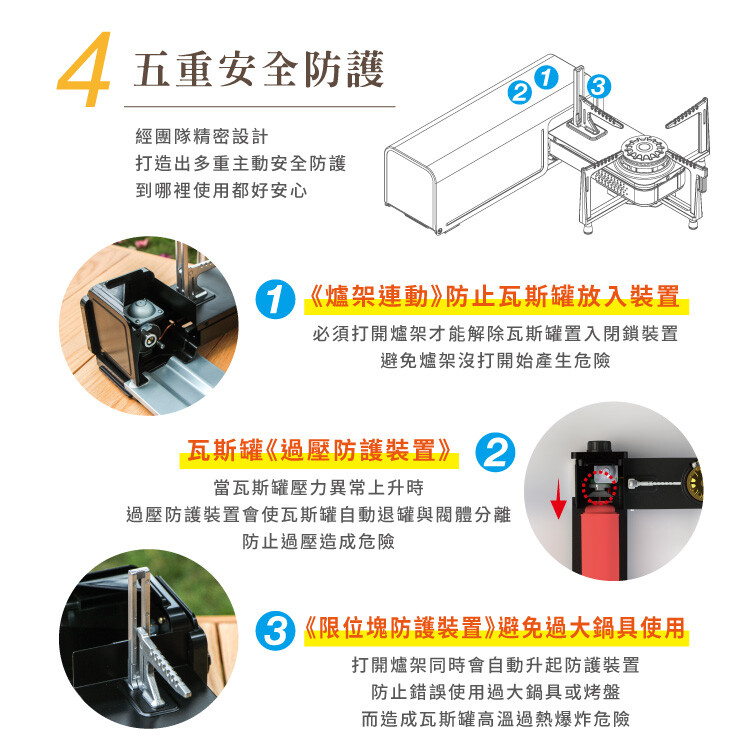 4 五重安全防護

經團隊精密設計
打造出多重主動安全防護
到哪裡使用都好安心

2 1 3

1 《爐架連動》防止瓦斯罐放入裝置

必須打開爐架才能解除瓦斯罐置入閉鎖裝置
避免爐架沒打開始產生危險

瓦斯罐《過壓防護裝置》 2

當瓦斯罐壓力異常上升時
過壓防護裝置會使瓦斯罐自動退罐與閥體分離
防止過壓造成危險

3 《限位塊防護裝置》避免過大鍋具使用

打開爐架同時會自動升起防護裝置
防止錯誤使用過大鍋具或烤盤
而造成瓦斯罐高溫過熱爆炸危險