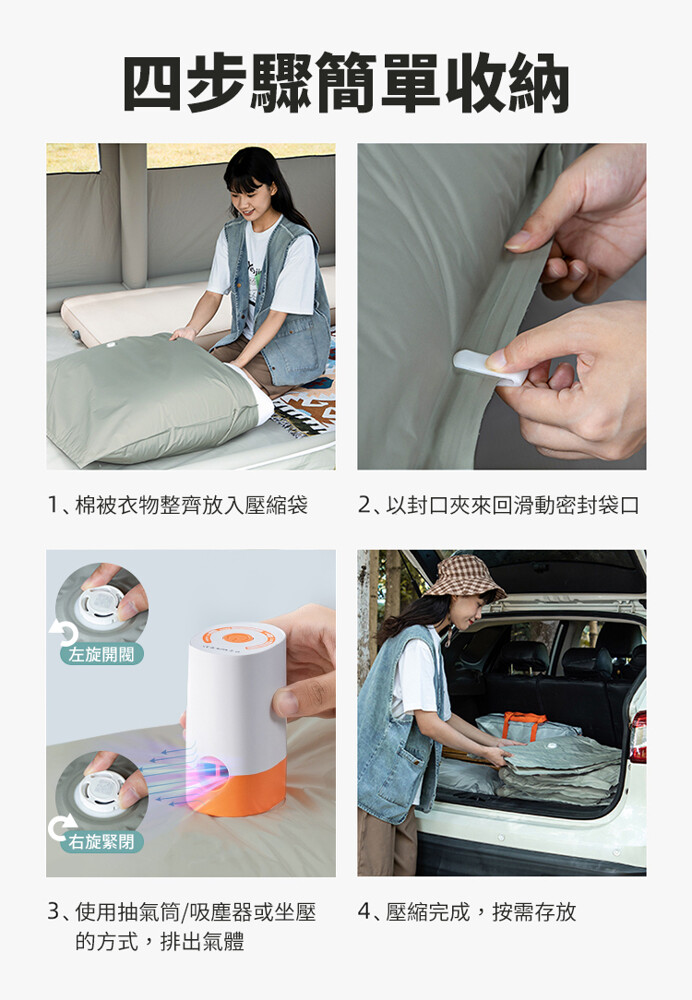 四步驟簡單收納

1、棉被衣物整齊放入壓縮袋

2、以封口夾來回滑動密封袋口

左旋開閥

右旋緊閉

3、使用抽氣筒/吸塵器或坐壓的方式，排出氣體

4、壓縮完成，按需存放