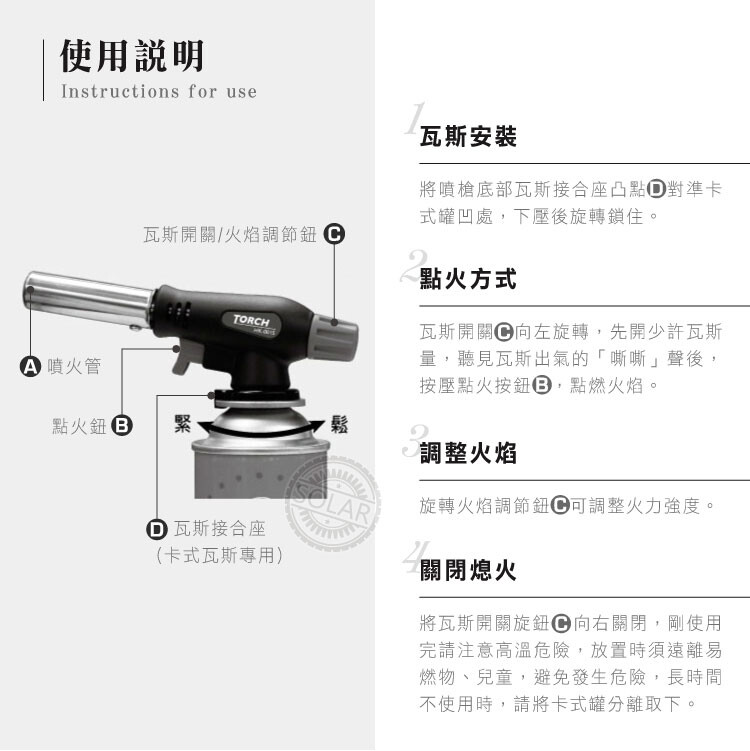 使用說明
Instructions for use

瓦斯開關/火焰調節鈕 C

TORCH

A 噴火管

點火鈕 B

緊

鬆

SOLAR

D 瓦斯接合座
(卡式瓦斯專用)

1 瓦斯安裝

將噴槍底部瓦斯接合座凸點D對準卡式罐凹處，下壓後旋轉鎖住。

2 點火方式

瓦斯開關C向左旋轉，先開少許瓦斯量，聽見瓦斯出氣的「嘶嘶」聲後，按壓點火按鈕B，點燃火焰。

3 調整火焰

旋轉火焰調節鈕C可調整火力強度。

4 關閉熄火

將瓦斯開關旋鈕C向右關閉，剛使用完請注意高溫危險，放置時須遠離易燃物、兒童，避免發生危險，長時間不使用時，請將卡式罐分離取下。