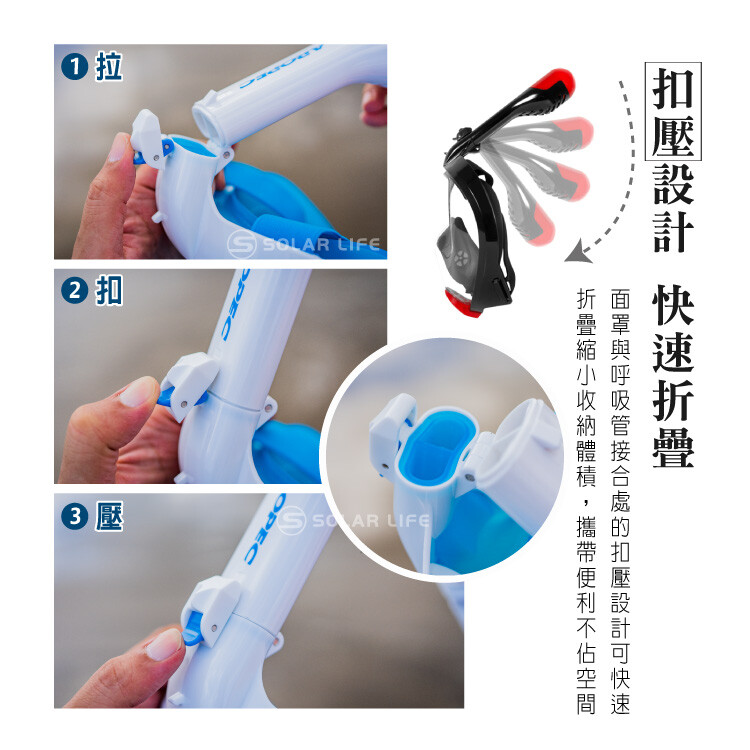 1 拉

SOLAR LIFE

2 扣

3 壓

SOLAR LIFE

扣壓設計 快速折疊

面罩與呼吸管接合處的扣壓設計可快速折疊縮小收納體積，攜帶便利不佔空間