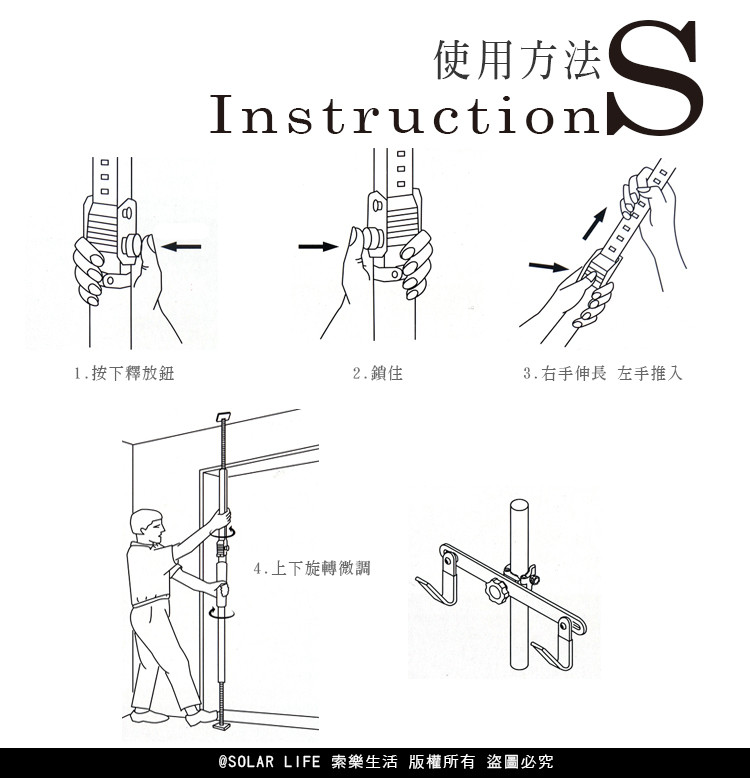 使用方法
InstructionS

1.按下釋放鈕

2.鎖住

3.右手伸長 左手推入

4.上下旋轉微調

@SOLAR LIFE 索樂生活 版權所有 盜圖必究