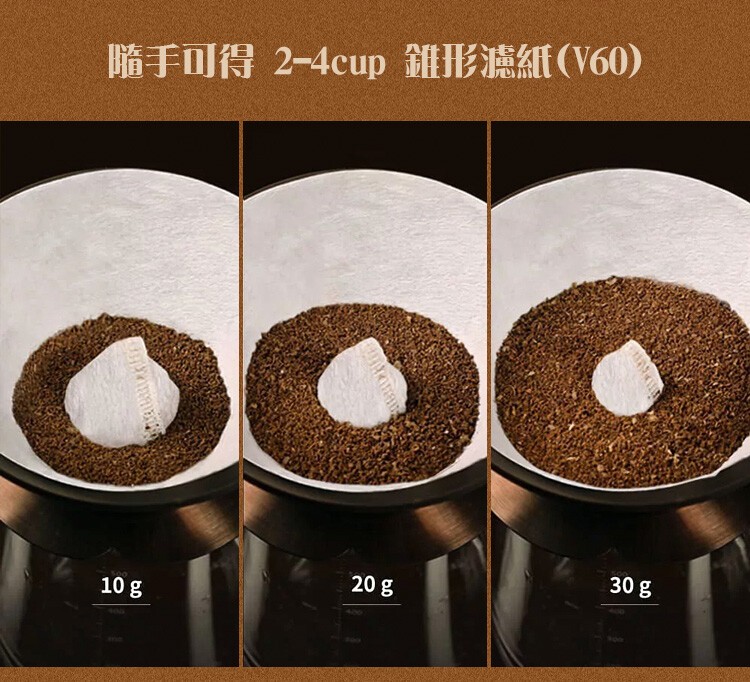 隨手可得 2-4cup 錐形濾紙(V60)

10 g

20 g

30 g