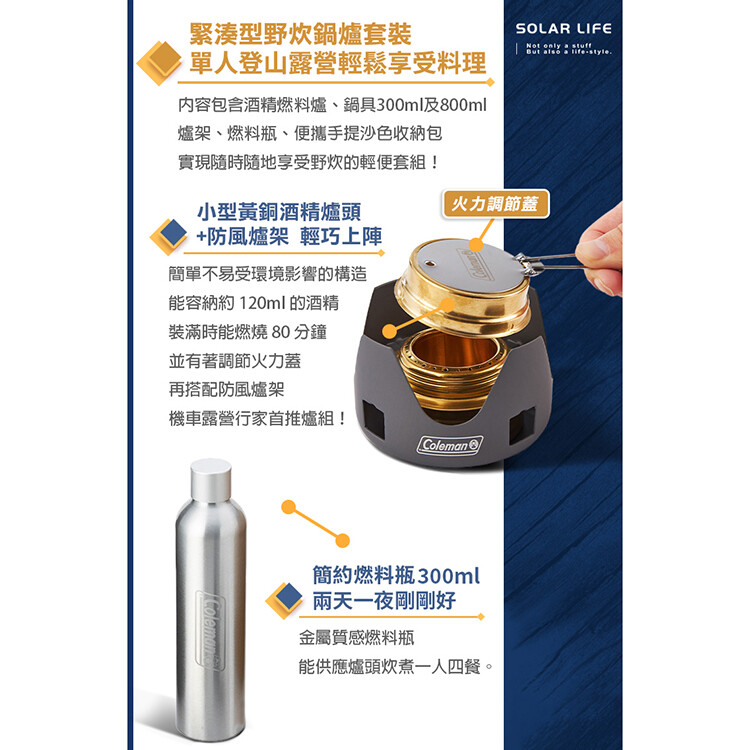 緊湊型野炊鍋爐套裝
單人登山露營輕鬆享受料理

SOLAR LIFE
Not only a stuff
But also a life-style.

內容包含酒精燃料爐、鍋具300ml及800ml
爐架、燃料瓶、便攜手提沙色收納包
實現隨時隨地享受野炊的輕便套組！

小型黃銅酒精爐頭
+防風爐架 輕巧上陣

火力調節蓋

簡單不易受環境影響的構造
能容納約 120ml 的酒精
裝滿時能燃燒 80 分鐘
並有著調節火力蓋
再搭配防風爐架
機車露營行家首推爐組！

Coleman

Coleman

簡約燃料瓶300ml
兩天一夜剛剛好

金屬質感燃料瓶
能供應爐頭炊煮一人四餐。

Coleman