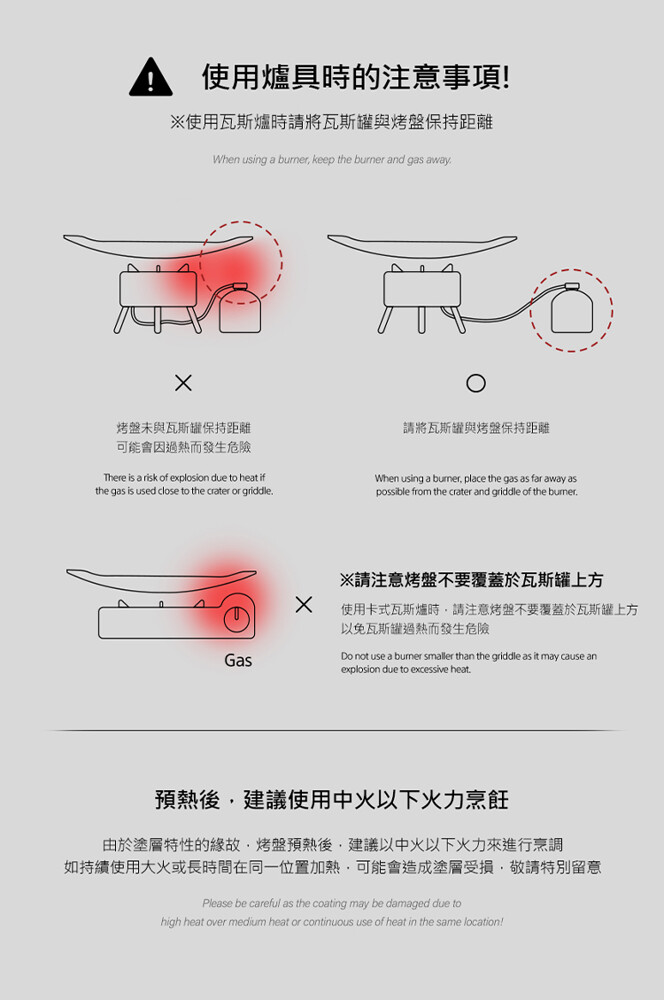 使用爐具時的注意事項!

※使用瓦斯爐時請將瓦斯罐與烤盤保持距離

When using a burner, keep the burner and gas away.

×

烤盤未與瓦斯罐保持距離
可能會因過熱而發生危險

There is a risk of explosion due to heat if the gas is used close to the crater or griddle.

○

請將瓦斯罐與烤盤保持距離

When using a burner, place the gas as far away as possible from the crater and griddle of the burner.

Gas

×

※請注意烤盤不要覆蓋於瓦斯罐上方

使用卡式瓦斯爐時，請注意烤盤不要覆蓋於瓦斯罐上方
以免瓦斯罐過熱而發生危險

Do not use a burner smaller than the griddle as it may cause an explosion due to excessive heat.

預熱後，建議使用中火以下火力烹飪

由於塗層特性的緣故，烤盤預熱後，建議以中火以下火力來進行烹調
如持續使用大火或長時間在同一位置加熱，可能會造成塗層受損，敬請特別留意

Please be careful as the coating may be damaged due to high heat over medium heat or continuous use of heat in the same location!