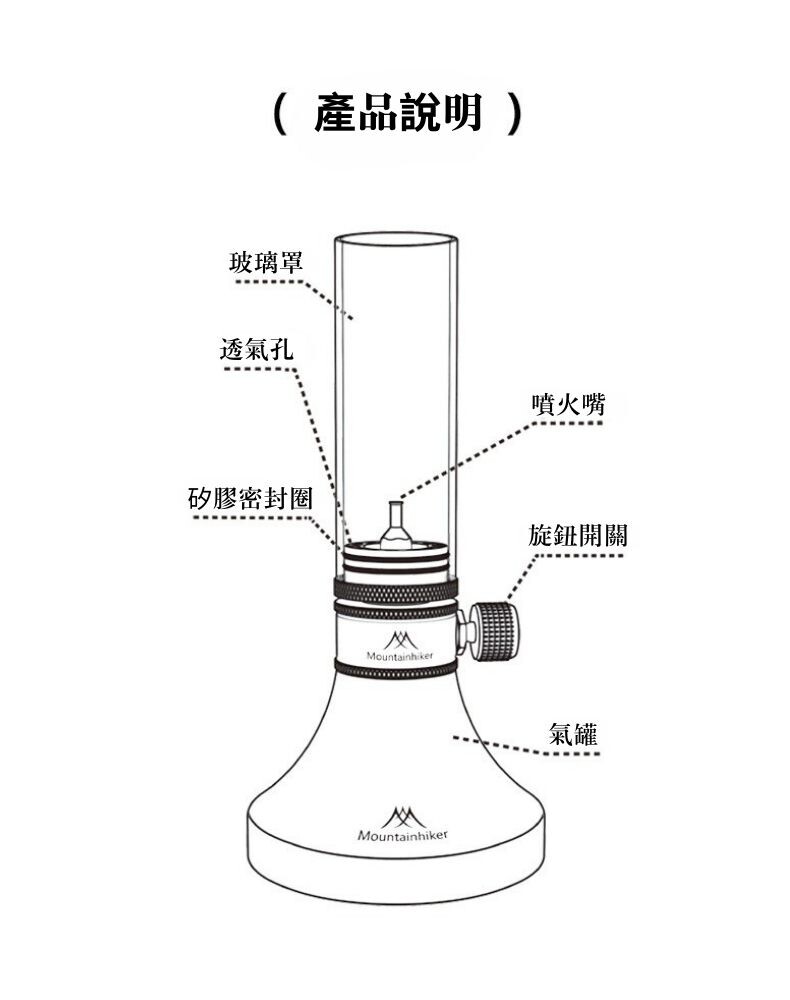 ( 產品說明 )

玻璃罩

透氣孔

噴火嘴

矽膠密封圈

旋鈕開關

Mountainhiker

氣罐

Mountainhiker