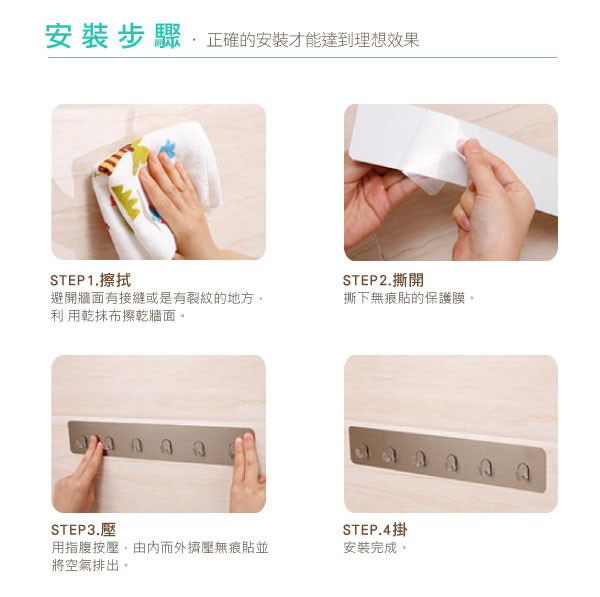 安裝步驟 · 正確的安裝才能達到理想效果

STEP1.擦拭
避開牆面有接縫或是有裂紋的地方，利 用乾抹布擦乾牆面。

STEP2.撕開
撕下無痕貼的保護膜。

STEP3.壓
用指腹按壓，由內而外擠壓無痕貼並將空氣排出。

STEP.4掛
安裝完成。