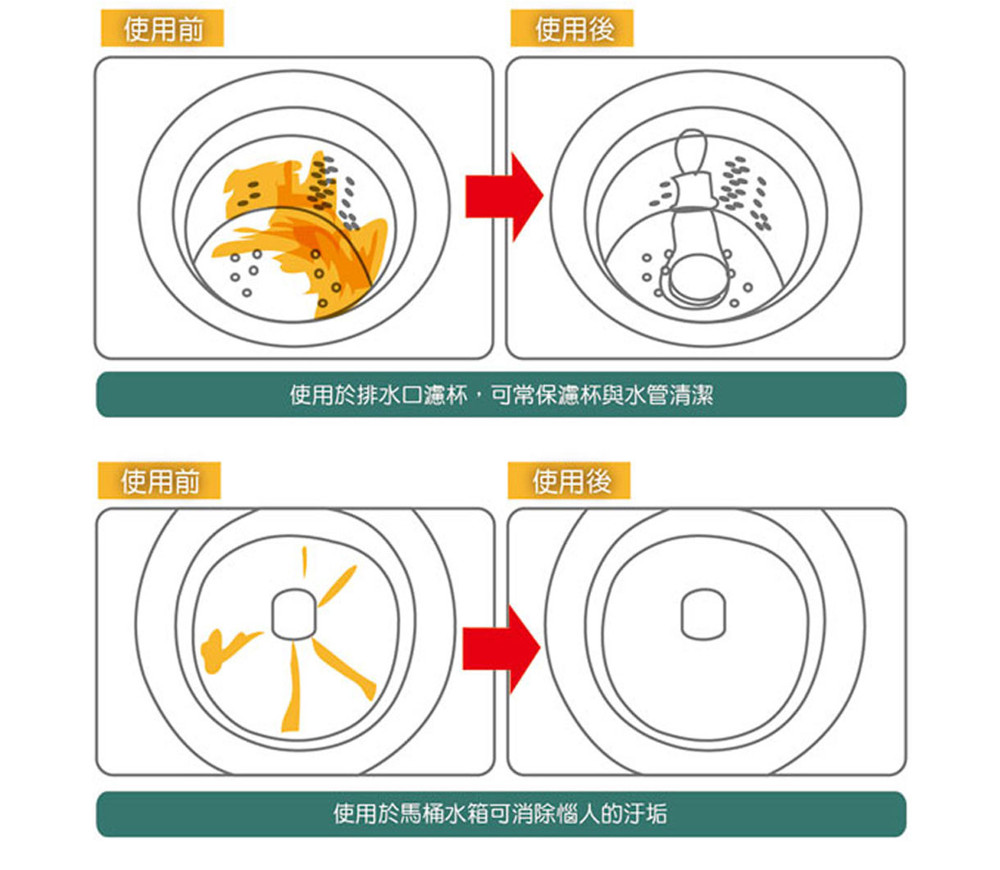 使用前

使用後

使用於排水口濾杯，可常保濾杯與水管清潔

使用前

使用後

使用於馬桶水箱可消除惱人的汙垢