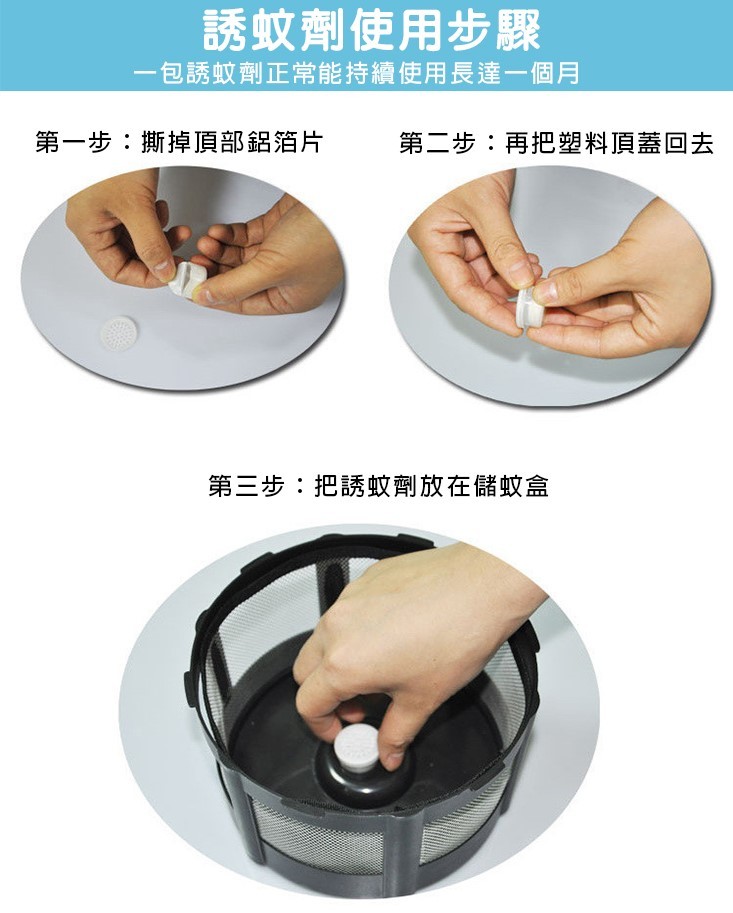 誘蚊劑使用步驟
一包誘蚊劑正常能持續使用長達一個月

第一步：撕掉頂部鋁箔片

第二步：再把塑料頂蓋回去

第三步：把誘蚊劑放在儲蚊盒