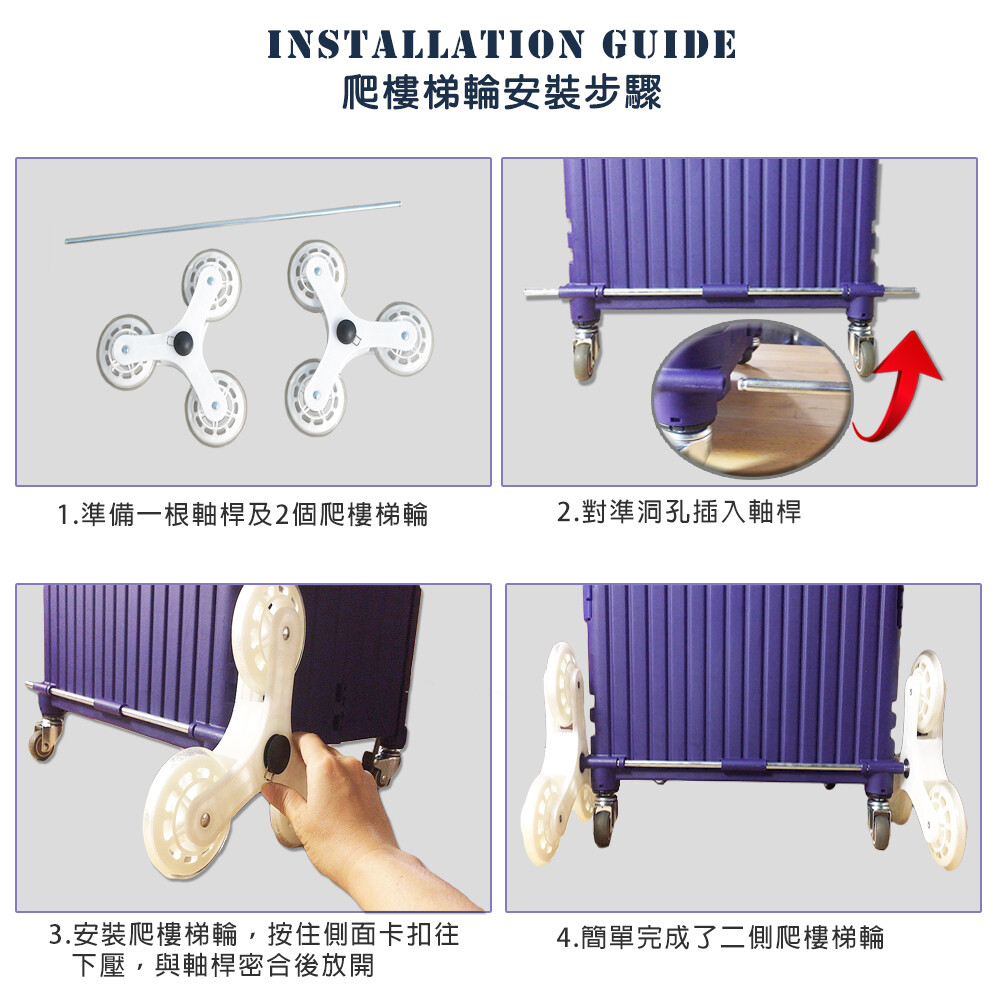 INSTALLATION GUIDE
爬樓梯輪安裝步驟

1.準備一根軸桿及2個爬樓梯輪

2.對準洞孔插入軸桿

3.安裝爬樓梯輪，按住側面卡扣往下壓，與軸桿密合後放開

4.簡單完成了二側爬樓梯輪