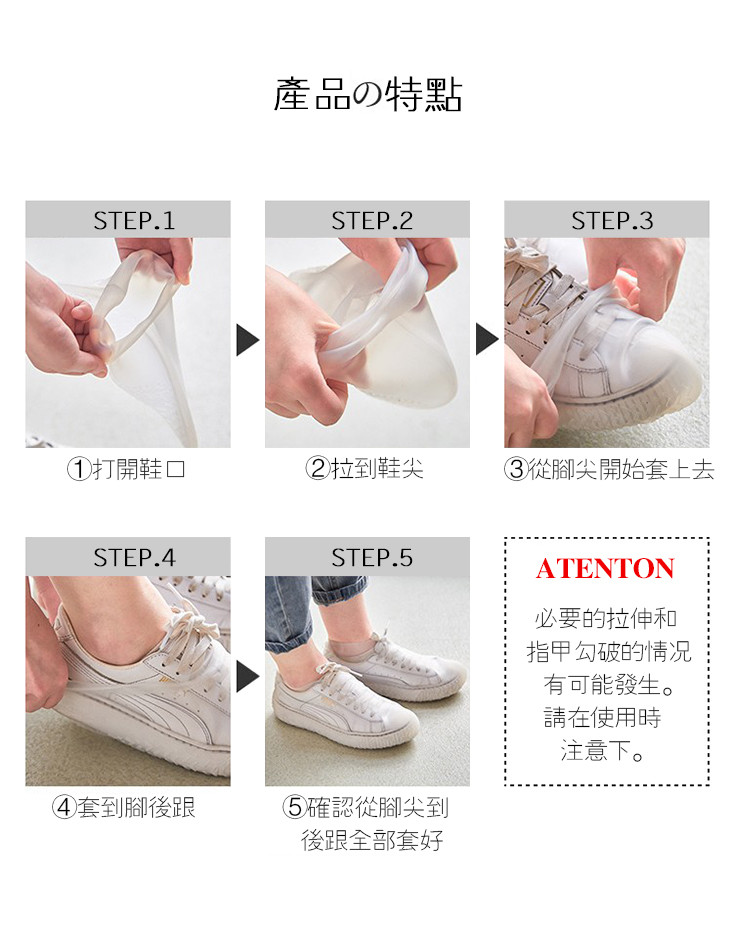 產品の特點

STEP.1

①打開鞋口

STEP.2

②拉到鞋尖

STEP.3

③從腳尖開始套上去

STEP.4

④套到腳後跟

STEP.5

⑤確認從腳尖到後跟全部套好

ATENTON

必要的拉伸和指甲勾破的情況有可能發生。請在使用時注意下。