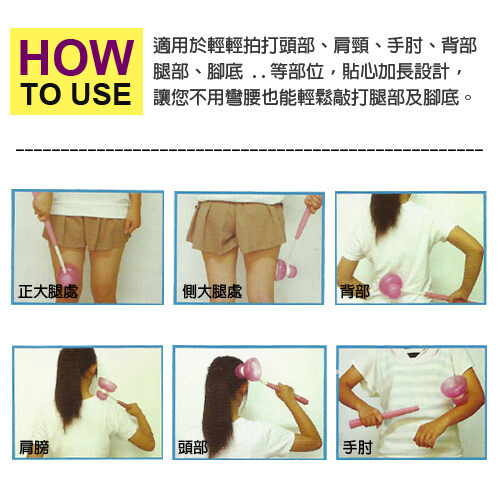 HOW TO USE

適用於輕輕拍打頭部、肩頸、手肘、背部腿部、腳底 . . 等部位，貼心加長設計，讓您不用彎腰也能輕鬆敲打腿部及腳底。

正大腿處

側大腿處

背部

肩膀

頭部

手肘