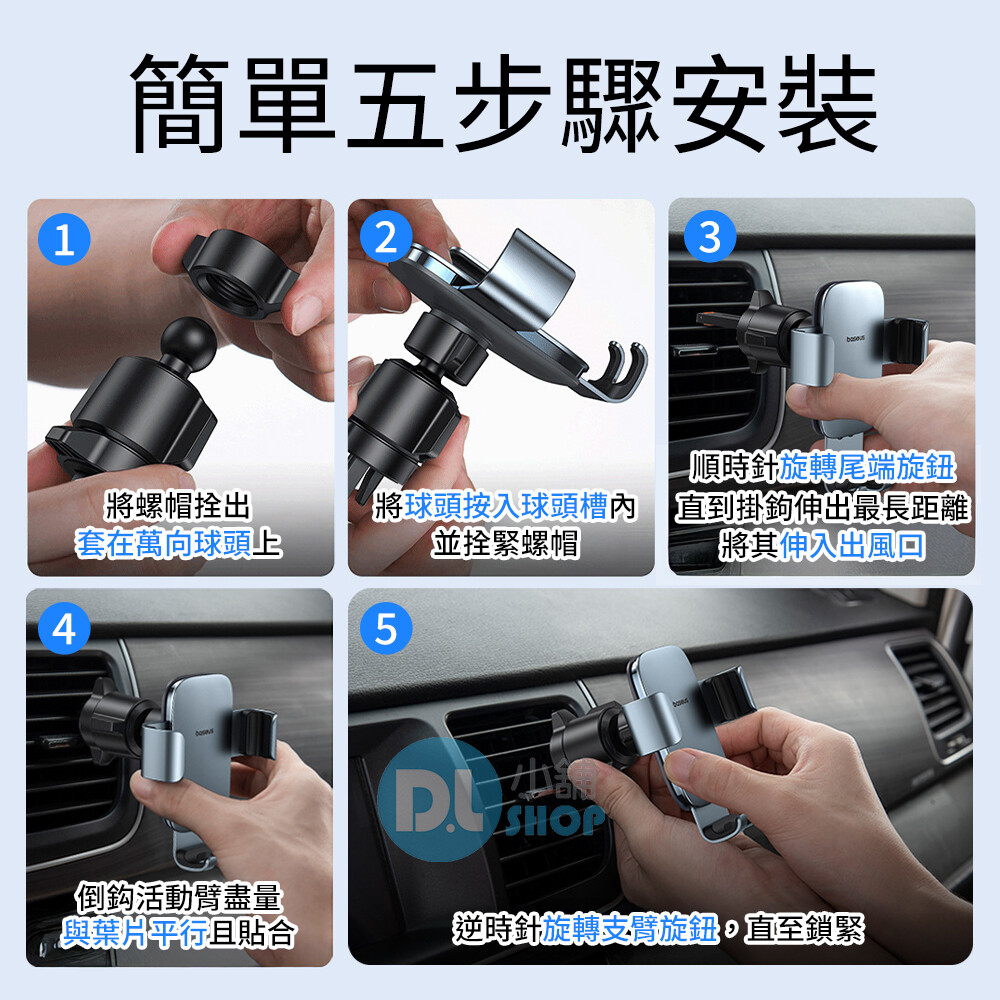 簡單五步驟安裝

1
將螺帽拴出
套在萬向球頭上

2
將球頭按入球頭槽內
並拴緊螺帽

3
baseus
順時針旋轉尾端旋鈕
直到掛鉤伸出最長距離
將其伸入出風口

4
baseus
倒鉤活動臂盡量
與葉片平行且貼合

5
baseus
D.L 小舖 SHOP
逆時針旋轉支臂旋鈕，直至鎖緊