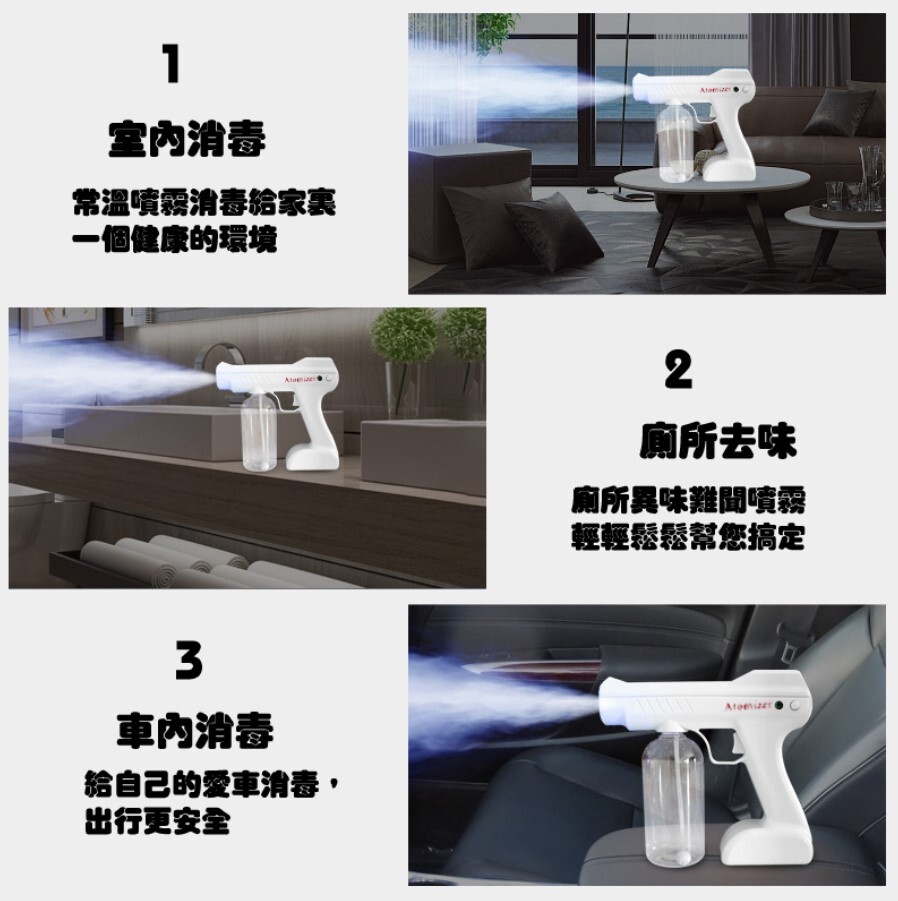 1

室內消毒

常溫噴霧消毒給家裏一個健康的環境

Atomizer

Atomizer

2

廁所去味

廁所異味難聞噴霧輕輕鬆鬆幫您搞定

3

車內消毒

給自己的愛車消毒，出行更安全

Atomizer