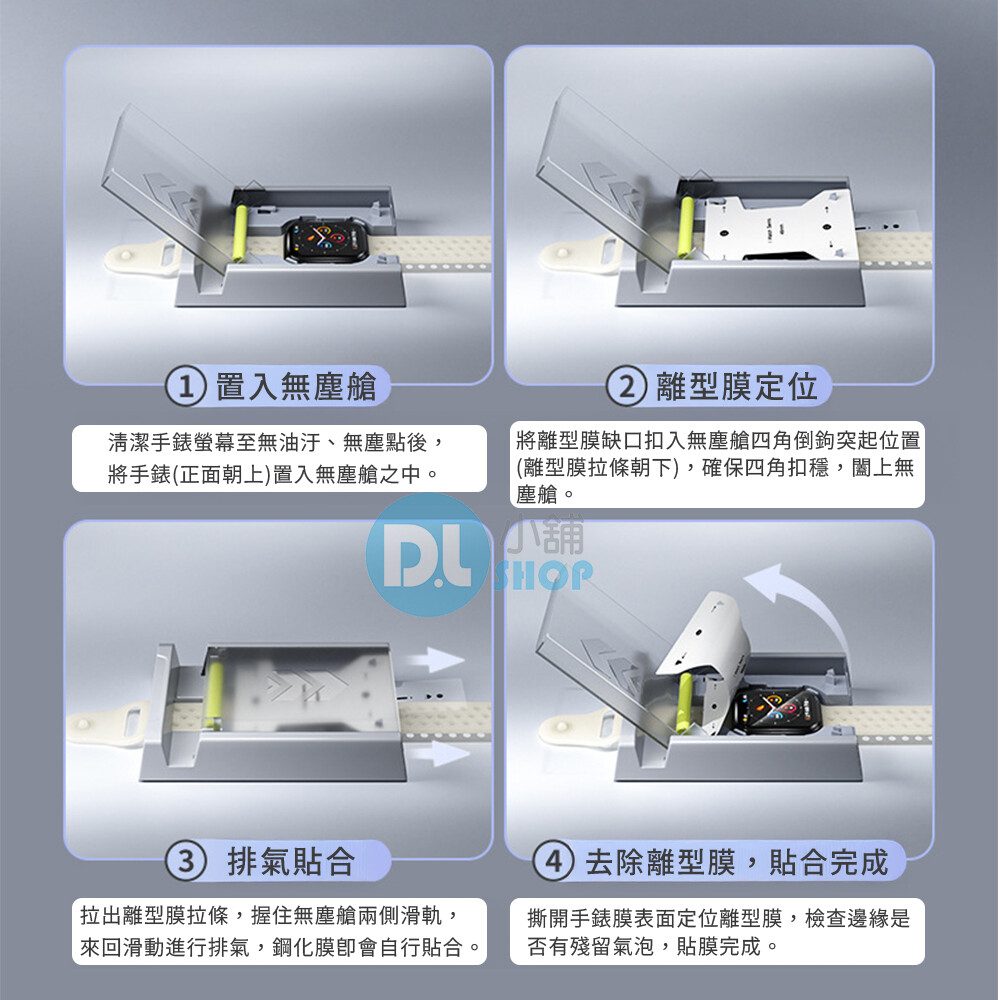 ① 置入無塵艙

清潔手錶螢幕至無油汙、無塵點後，將手錶(正面朝上)置入無塵艙之中。

② 離型膜定位

將離型膜缺口扣入無塵艙四角倒鉤突起位置(離型膜拉條朝下)，確保四角扣穩，闔上無塵艙。

D.L 小舖 SHOP

③ 排氣貼合

拉出離型膜拉條，握住無塵艙兩側滑軌，來回滑動進行排氣，鋼化膜即會自行貼合。

④ 去除離型膜，貼合完成

撕開手錶膜表面定位離型膜，檢查邊緣是否有殘留氣泡，貼膜完成。