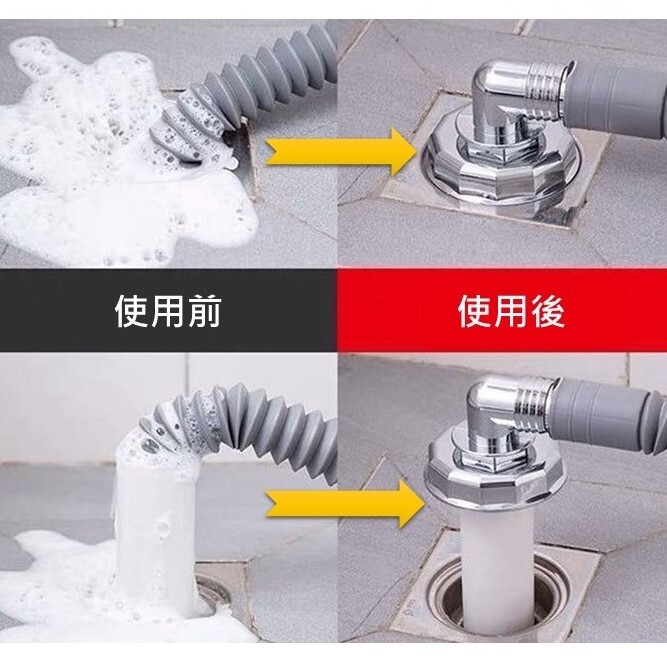 使用前

使用後