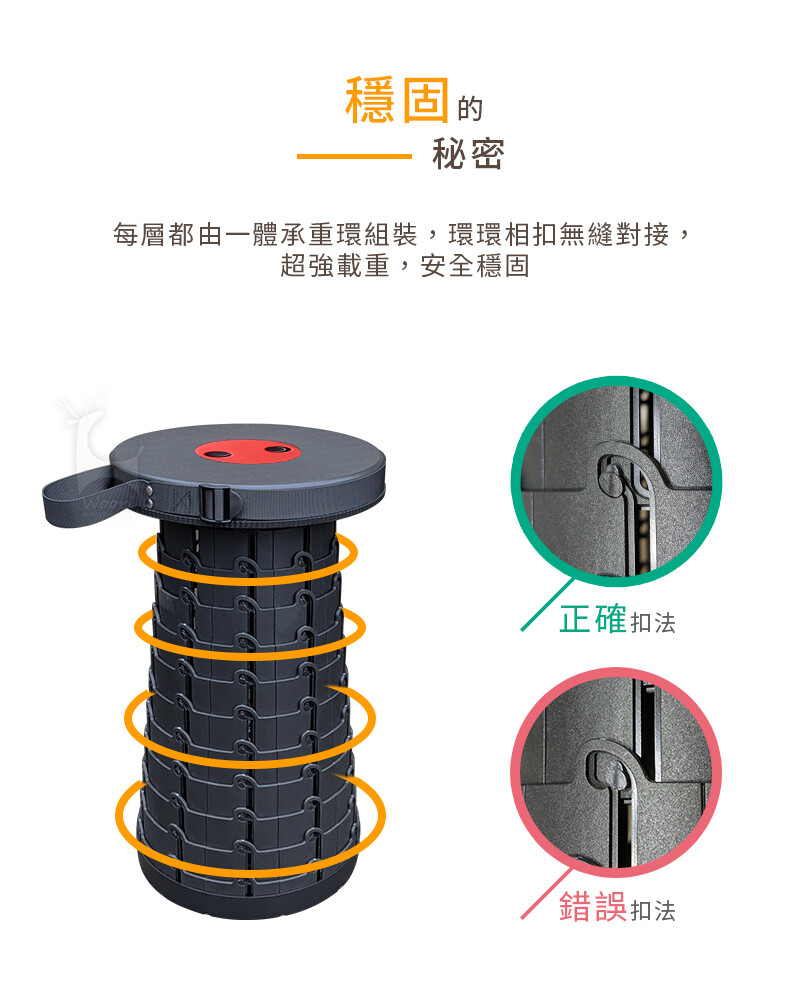 穩固的
秘密

每層都由一體承重環組裝，環環相扣無縫對接，超強載重，安全穩固

正確扣法

錯誤扣法