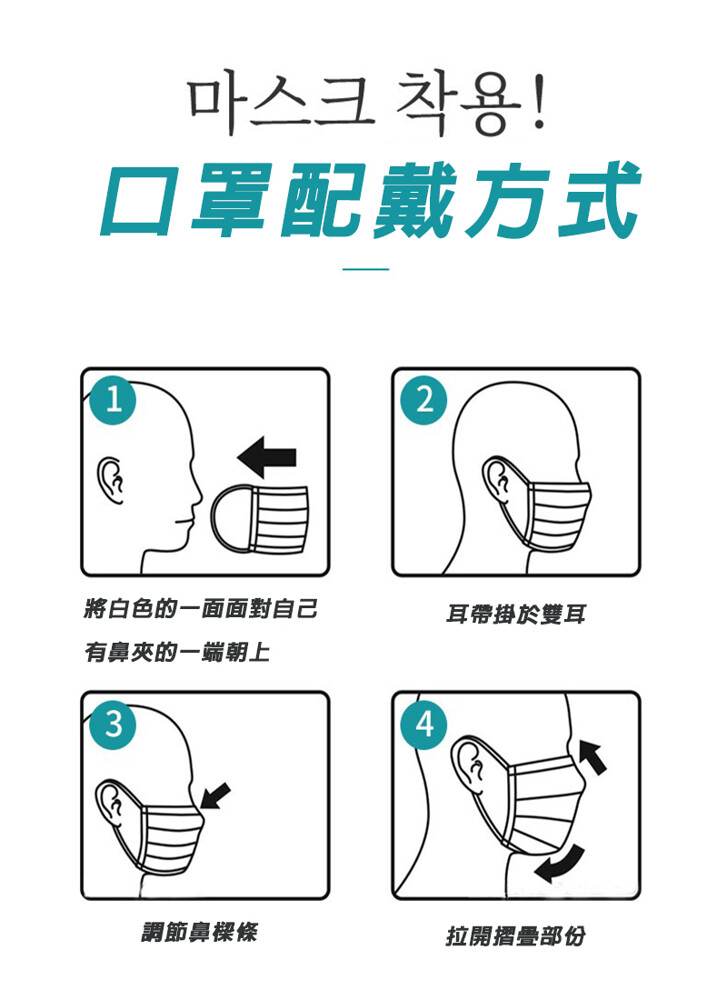 마스크 착용!
口罩配戴方式

1

將白色的一面面對自己
有鼻夾的一端朝上

2

耳帶掛於雙耳

3

調節鼻樑條

4

拉開摺疊部份