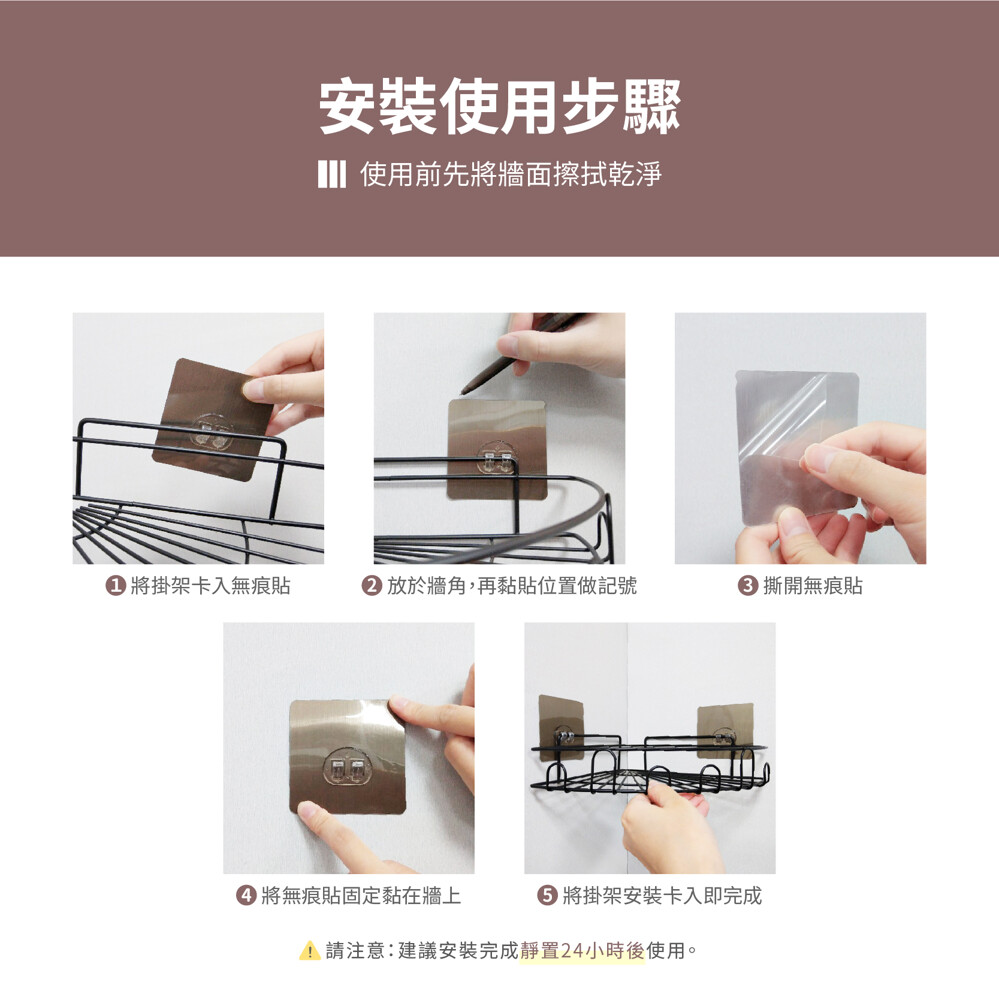 安裝使用步驟

使用前先將牆面擦拭乾淨

1 將掛架卡入無痕貼

2 放於牆角，再黏貼位置做記號

3 撕開無痕貼

4 將無痕貼固定黏在牆上

5 將掛架安裝卡入即完成

請注意：建議安裝完成靜置24小時後使用。