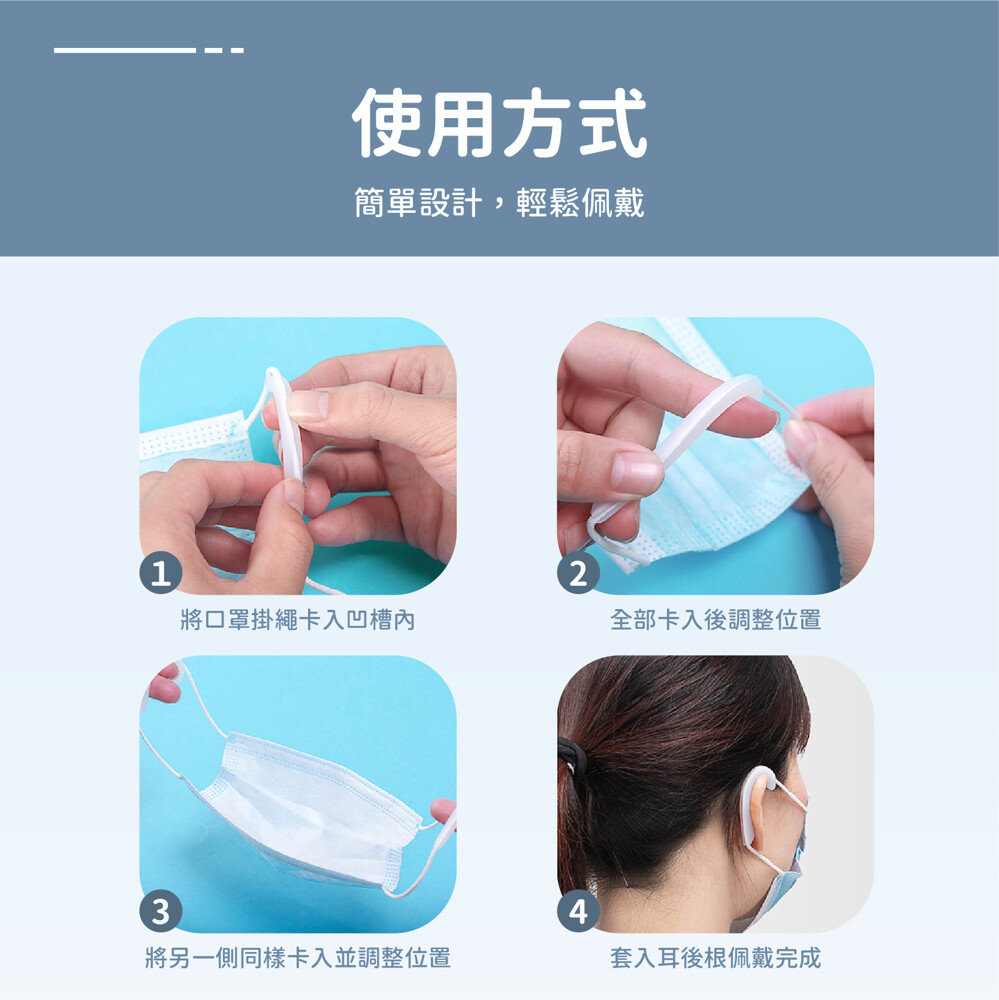 使用方式

簡單設計，輕鬆佩戴

1
將口罩掛繩卡入凹槽內

2
全部卡入後調整位置

3
將另一側同樣卡入並調整位置

4
套入耳後根佩戴完成