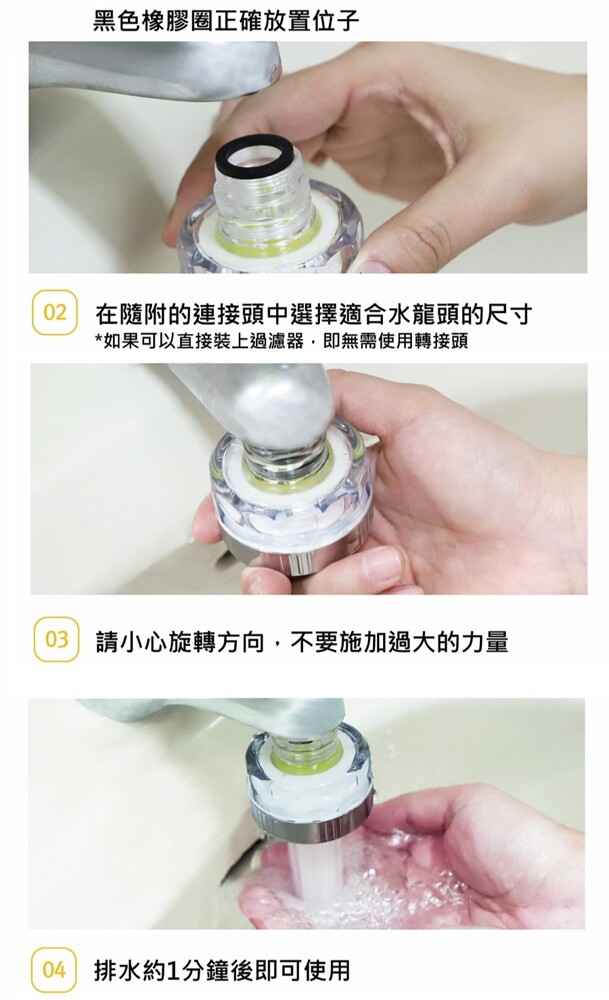 黑色橡膠圈正確放置位子

02 在隨附的連接頭中選擇適合水龍頭的尺寸
*如果可以直接裝上過濾器，即無需使用轉接頭

03 請小心旋轉方向，不要施加過大的力量

04 排水約1分鐘後即可使用