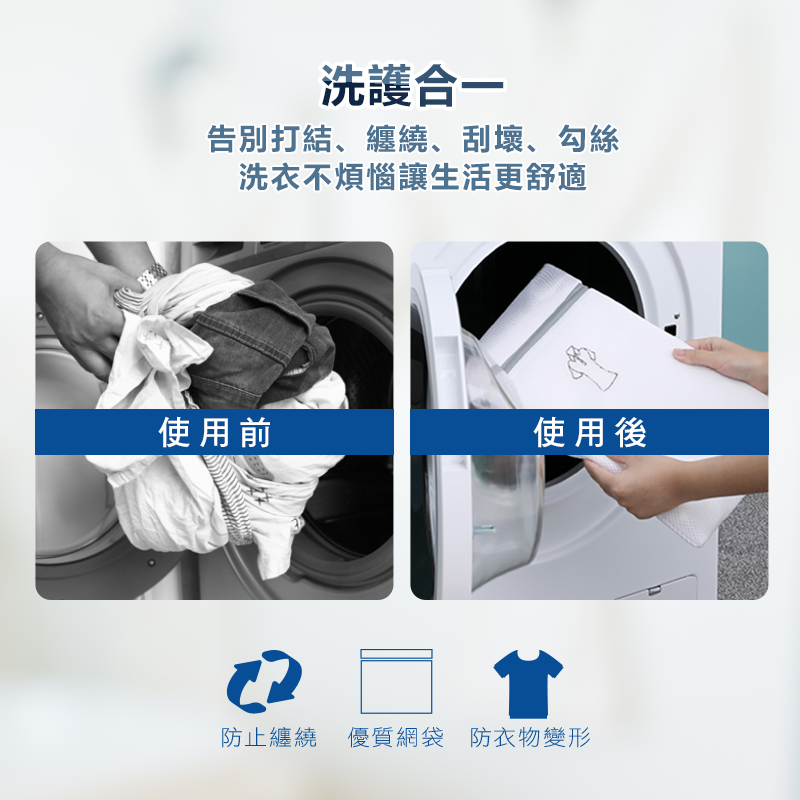 洗護合一

告別打結、纏繞、刮壞、勾絲
洗衣不煩惱讓生活更舒適

使用前

使用後

防止纏繞

優質網袋

防衣物變形