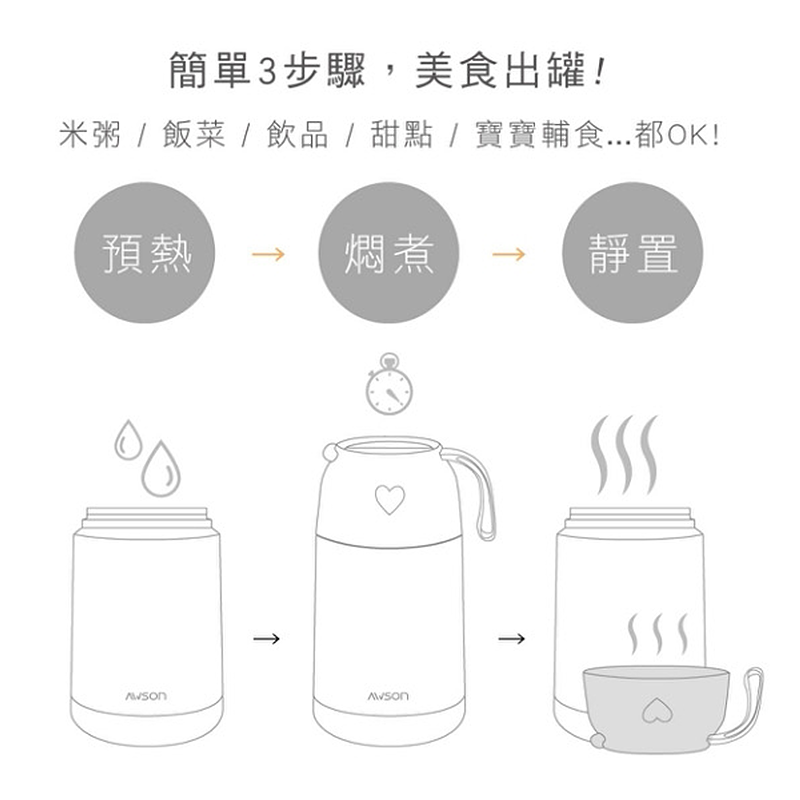 簡單3步驟，美食出罐！

米粥 / 飯菜 / 飲品 / 甜點 / 寶寶輔食...都OK!

預熱 → 燜煮 → 靜置

AWSON

AWSON