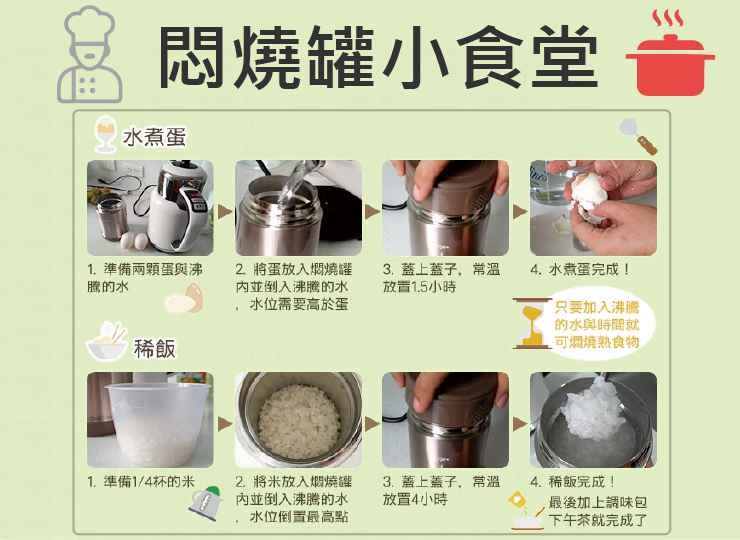 悶燒罐小食堂

水煮蛋

1. 準備兩顆蛋與沸騰的水

2. 將蛋放入燜燒罐內並倒入沸騰的水，水位需要高於蛋

3. 蓋上蓋子，常溫放置1.5小時

4. 水煮蛋完成！

只要加入沸騰的水與時間就可燜燒熟食物

稀飯

1. 準備1/4杯的米

2. 將米放入燜燒罐內並倒入沸騰的水，水位倒置最高點

3. 蓋上蓋子，常溫放置4小時

4. 稀飯完成！

最後加上調味包下午茶就完成了