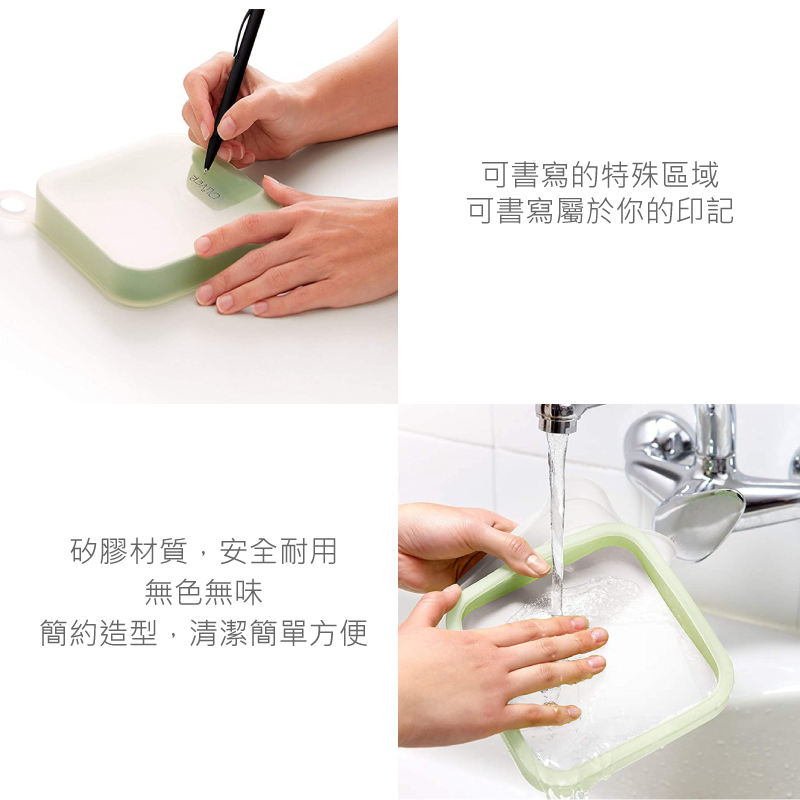 可書寫的特殊區域
可書寫屬於你的印記

矽膠材質，安全耐用
無色無味
簡約造型，清潔簡單方便