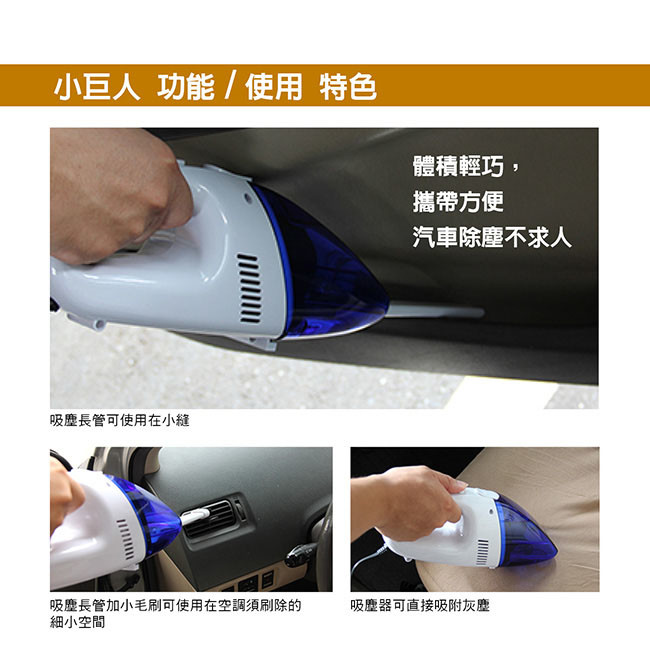 小巨人 功能 / 使用 特色

體積輕巧，
攜帶方便
汽車除塵不求人

吸塵長管可使用在小縫

吸塵長管加小毛刷可使用在空調須刷除的細小空間

吸塵器可直接吸附灰塵