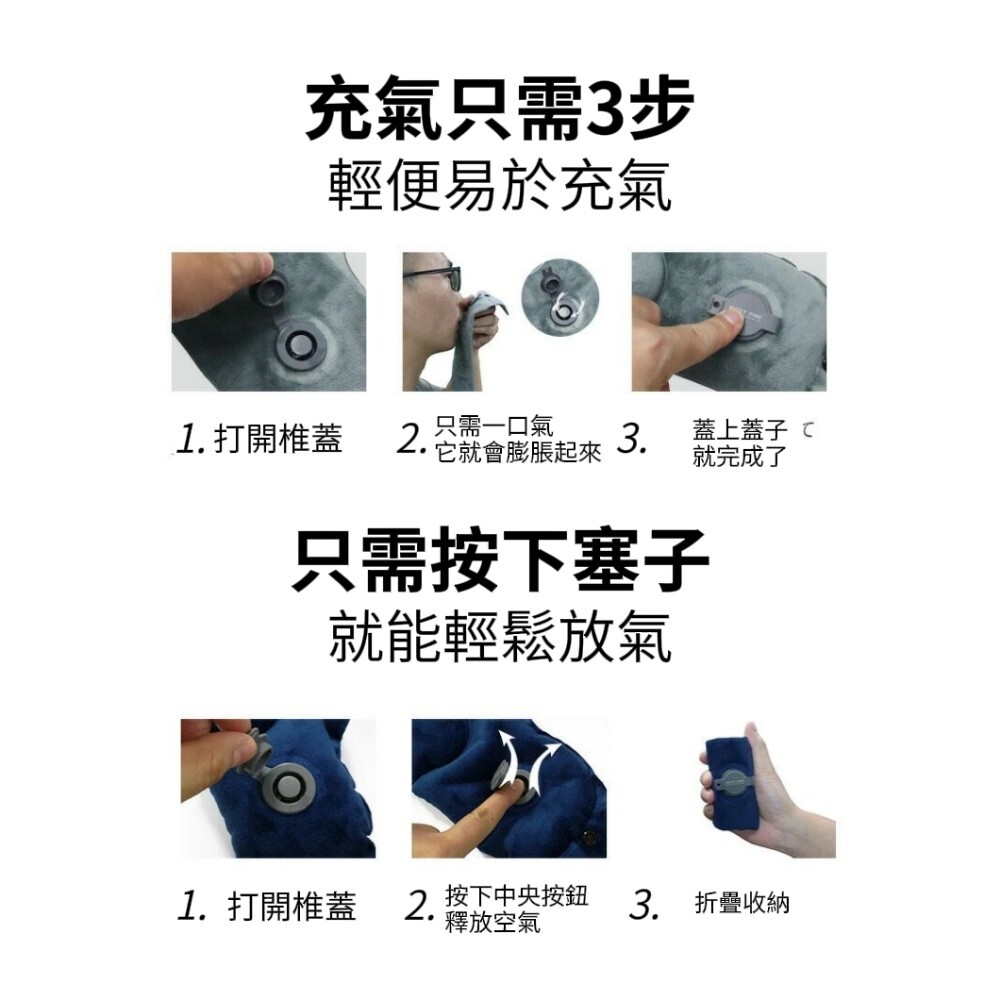 充氣只需3步
輕便易於充氣

1. 打開椎蓋
2. 只需一口氣 它就會膨脹起來
3. 蓋上蓋子 就完成了

只需按下塞子
就能輕鬆放氣

1. 打開椎蓋
2. 按下中央按鈕 釋放空氣
3. 折疊收納