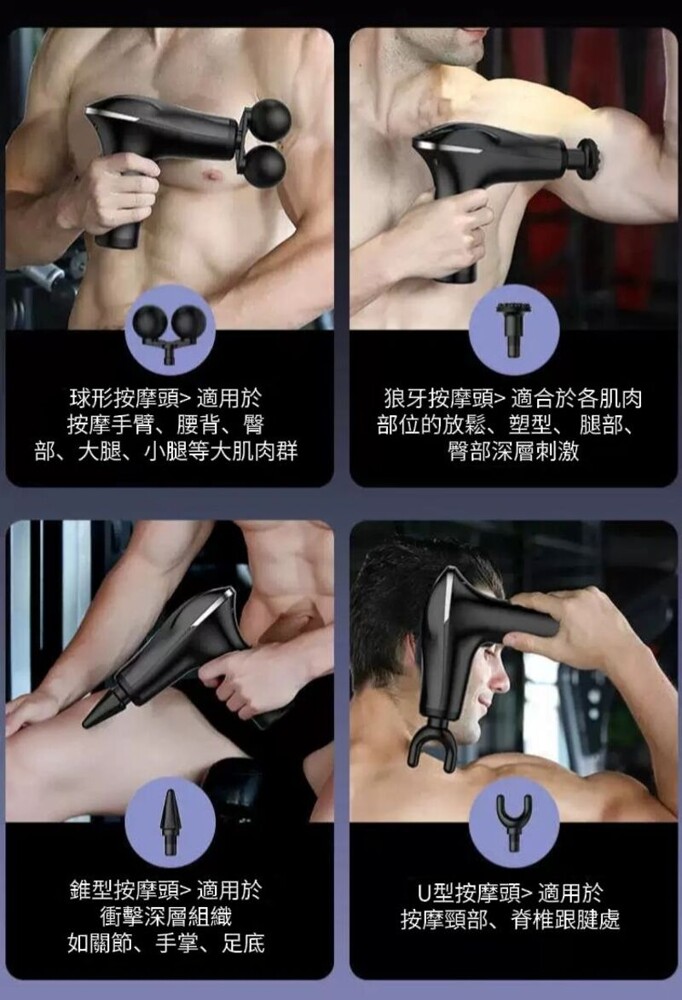 球形按摩頭> 適用於按摩手臂、腰背、臀部、大腿、小腿等大肌肉群

狼牙按摩頭> 適合於各肌肉部位的放鬆、塑型、腿部、臀部深層刺激

錐型按摩頭> 適用於衝擊深層組織如關節、手掌、足底

U型按摩頭> 適用於按摩頸部、脊椎跟腱處