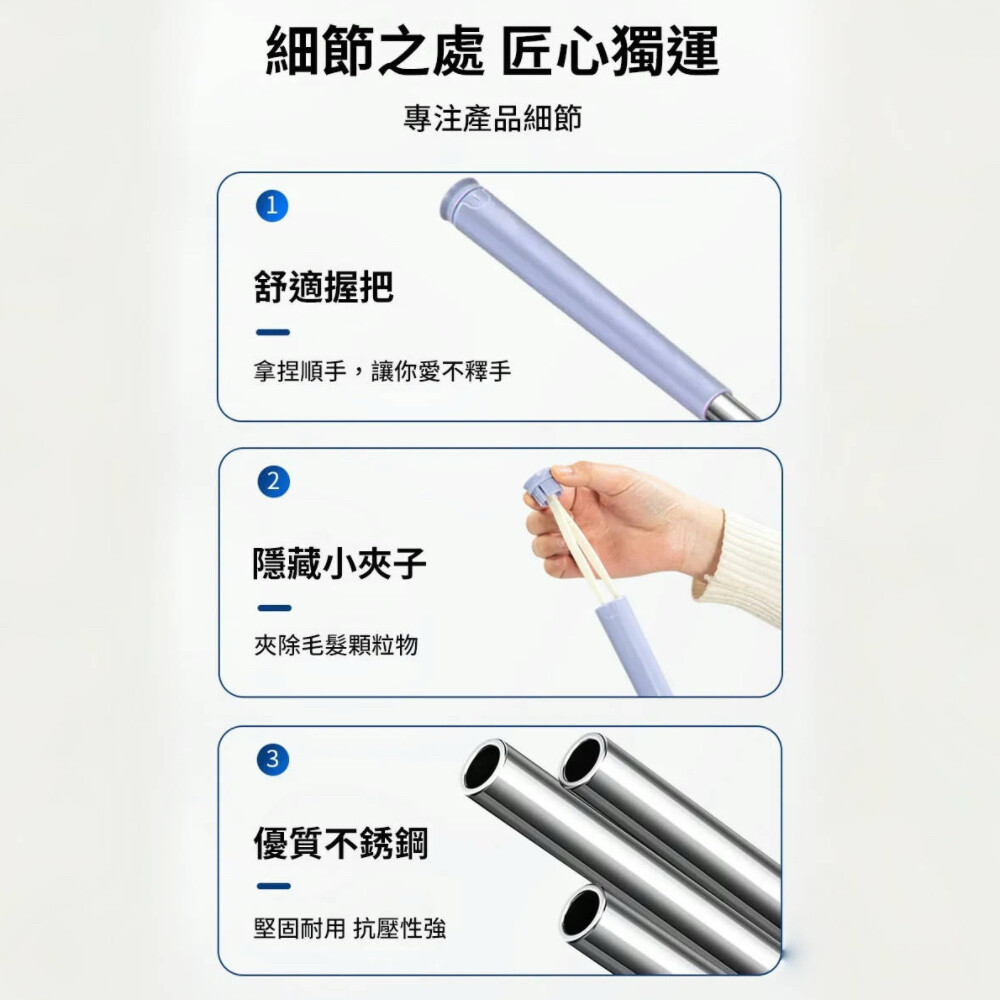 細節之處 匠心獨運

專注產品細節

1

舒適握把

拿捏順手，讓你愛不釋手

2

隱藏小夾子

夾除毛髮顆粒物

3

優質不銹鋼

堅固耐用 抗壓性強