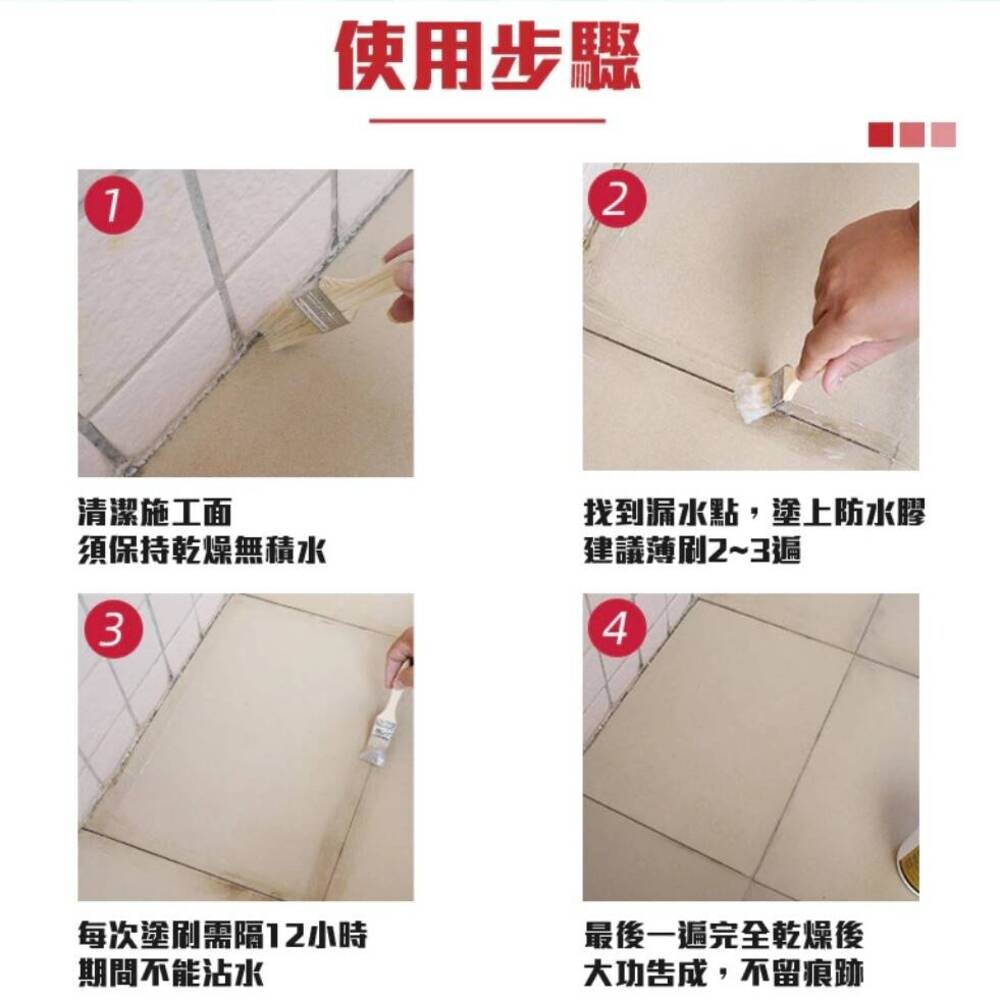 使用步驟

1

清潔施工面
須保持乾燥無積水

2

找到漏水點，塗上防水膠
建議薄刷2~3遍

3

每次塗刷需隔12小時
期間不能沾水

4

最後一遍完全乾燥後
大功告成，不留痕跡