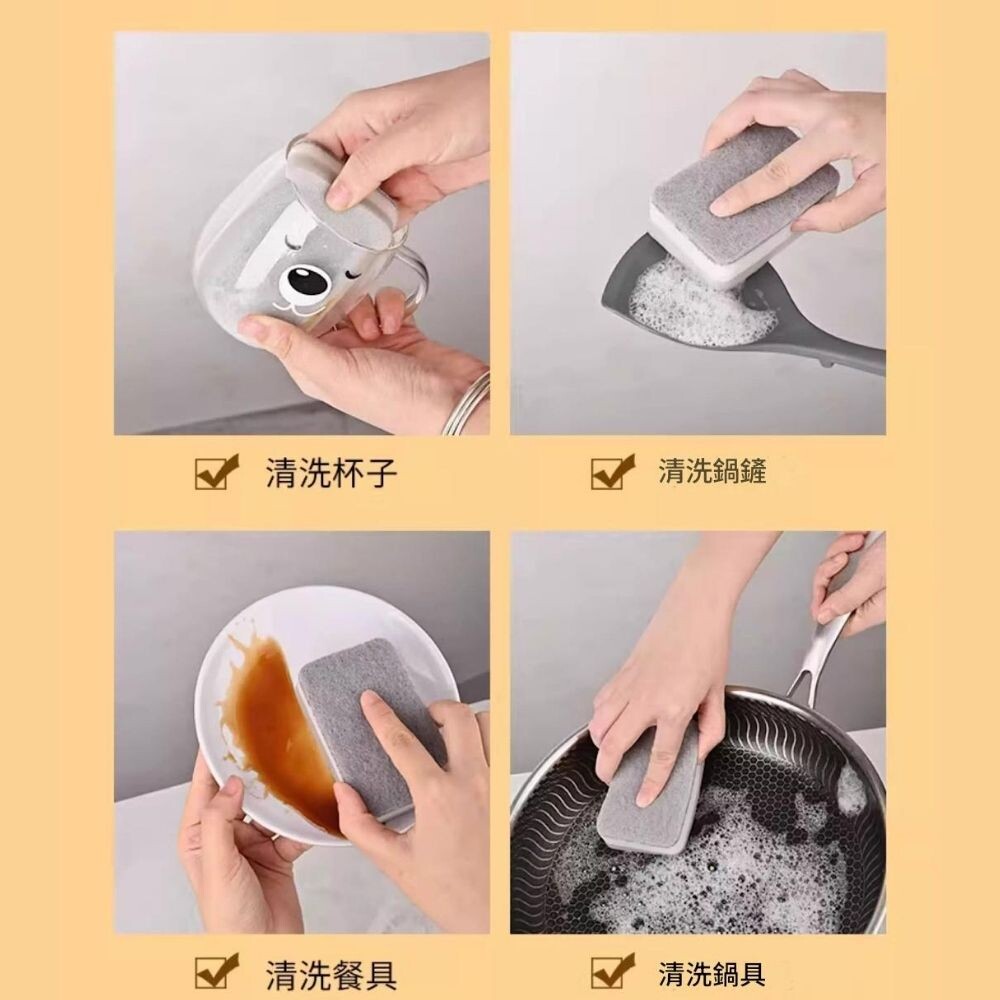 清洗杯子

清洗鍋鏟

清洗餐具

清洗鍋具