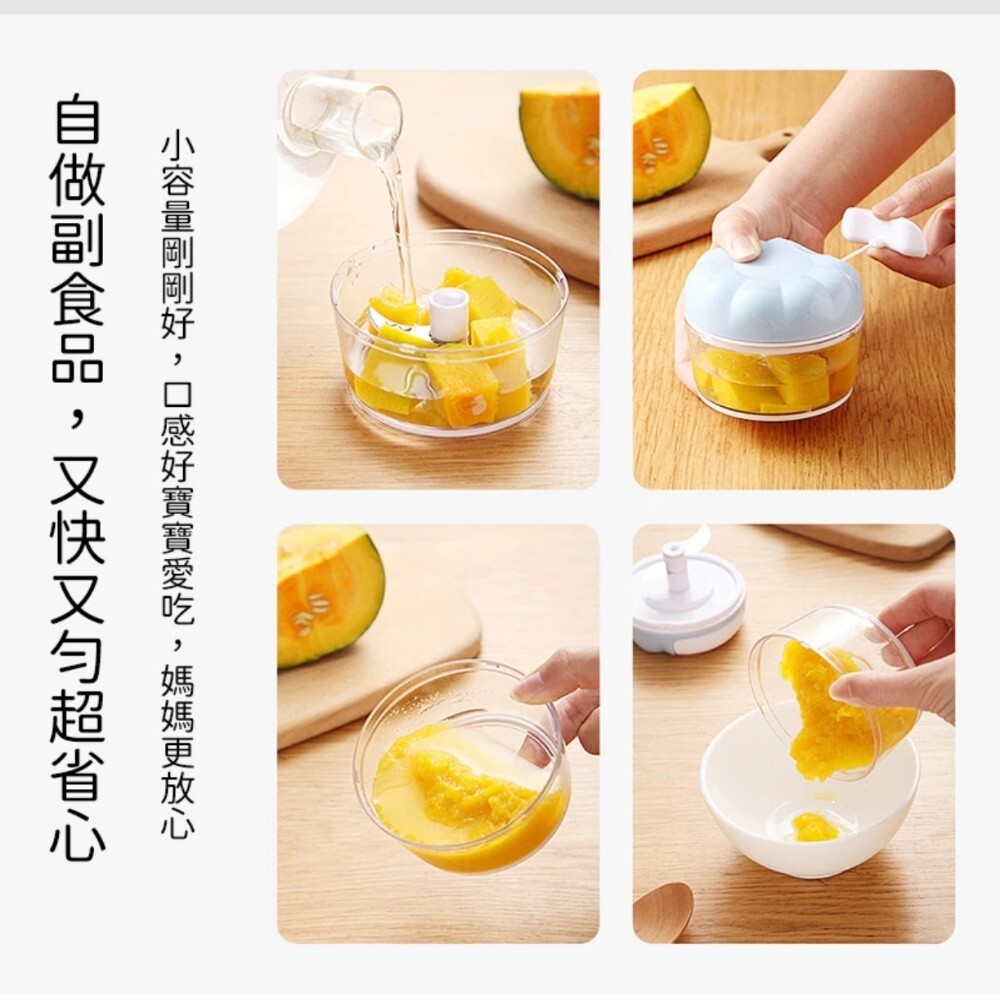 自做副食品，又快又勻超省心

小容量剛剛好，口感好寶寶愛吃，媽媽更放心