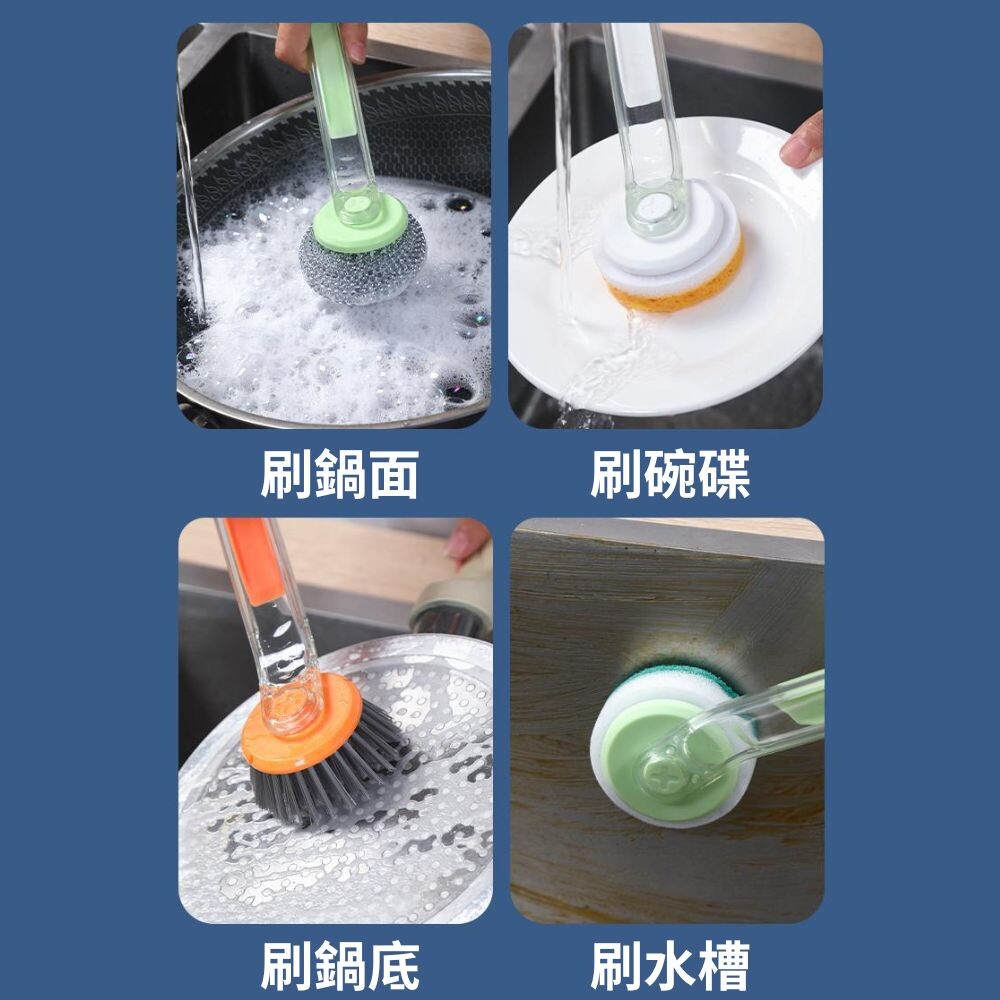 刷鍋面

刷碗碟

刷鍋底

刷水槽